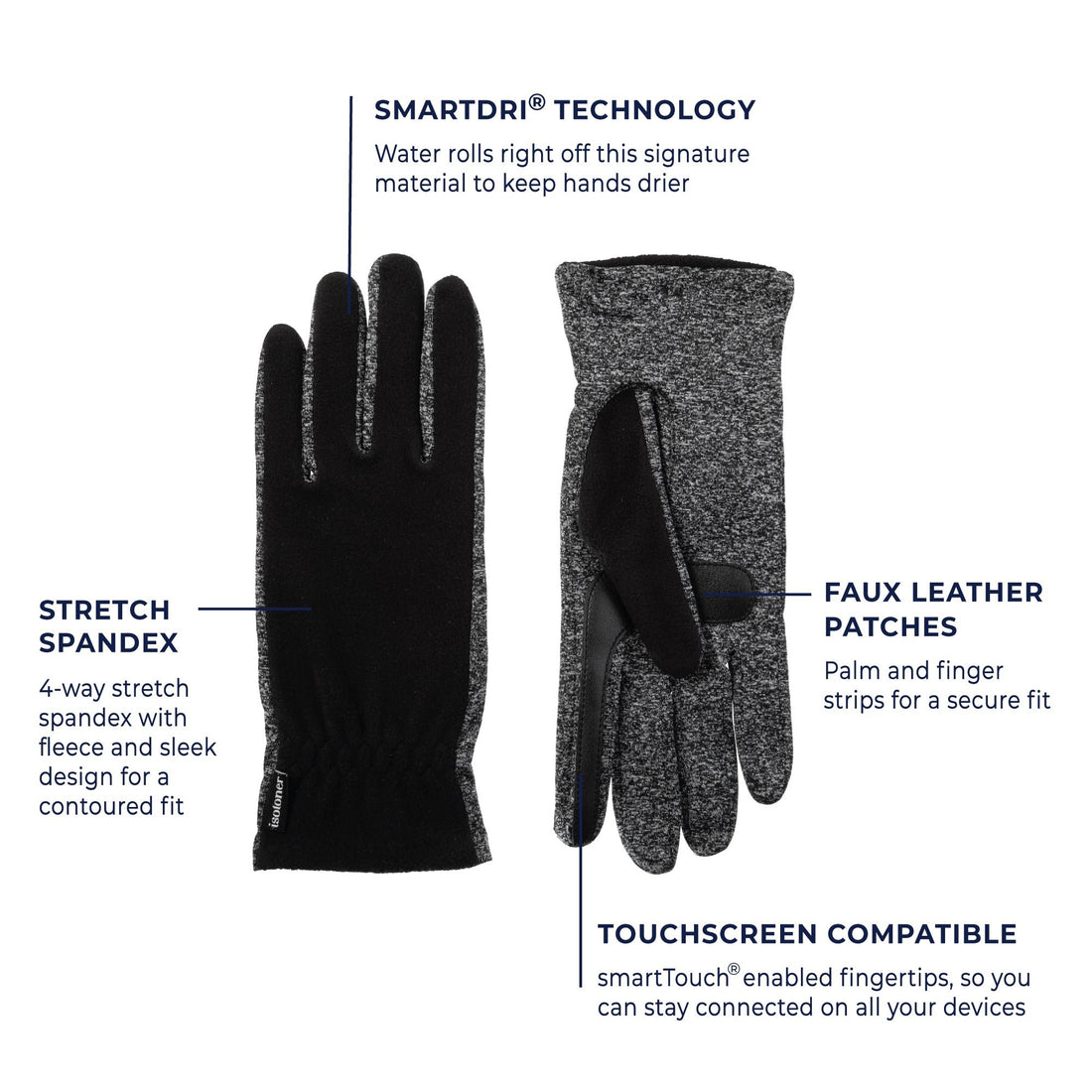 SMARTDRI® TECHNOLOGY
Water rolls right off this signature material to keep hands drier

STRETCH SPANDEX
4-way stretch spandex with fleece and sleek design for a contoured fit

isotoner

FAUX LEATHER PATCHES
Palm and finger strips for a secure fit

TOUCHSCREEN COMPATIBLE
smartTouch® enabled fingertips, so you can stay connected on all your devices