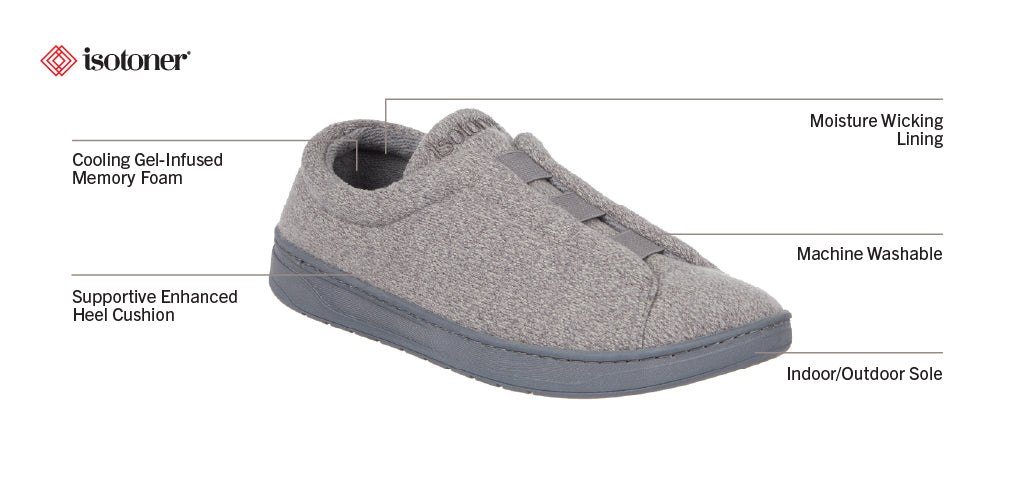 isotoner

Cooling Gel-Infused Memory Foam

Supportive Enhanced Heel Cushion

isotoner

Moisture Wicking Lining

Machine Washable

Indoor/Outdoor Sole