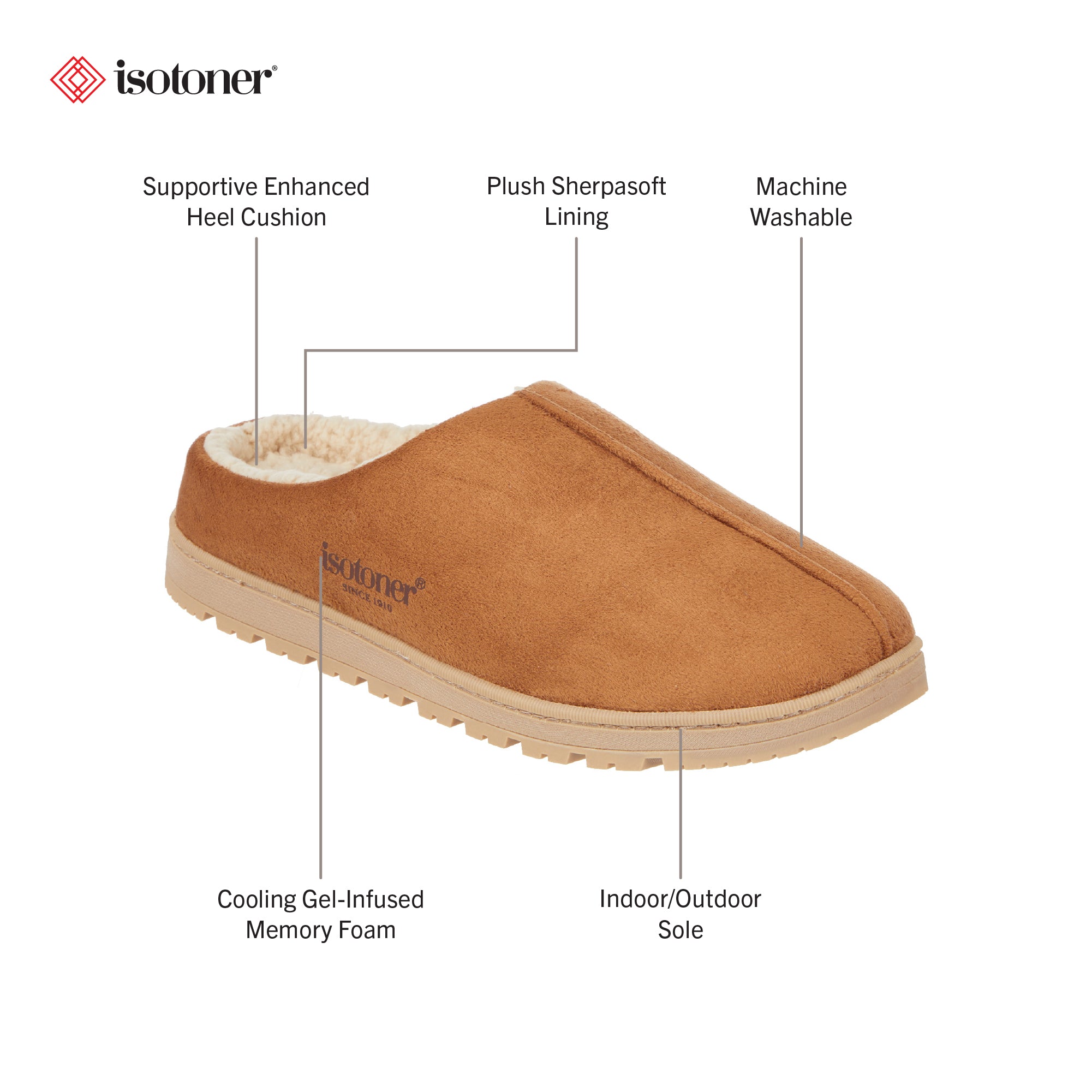 isotoner®

Supportive Enhanced Heel Cushion

Plush Sherpasoft Lining

Machine Washable

isotoner®
SINCE 1910

Cooling Gel-Infused Memory Foam

Indoor/Outdoor Sole