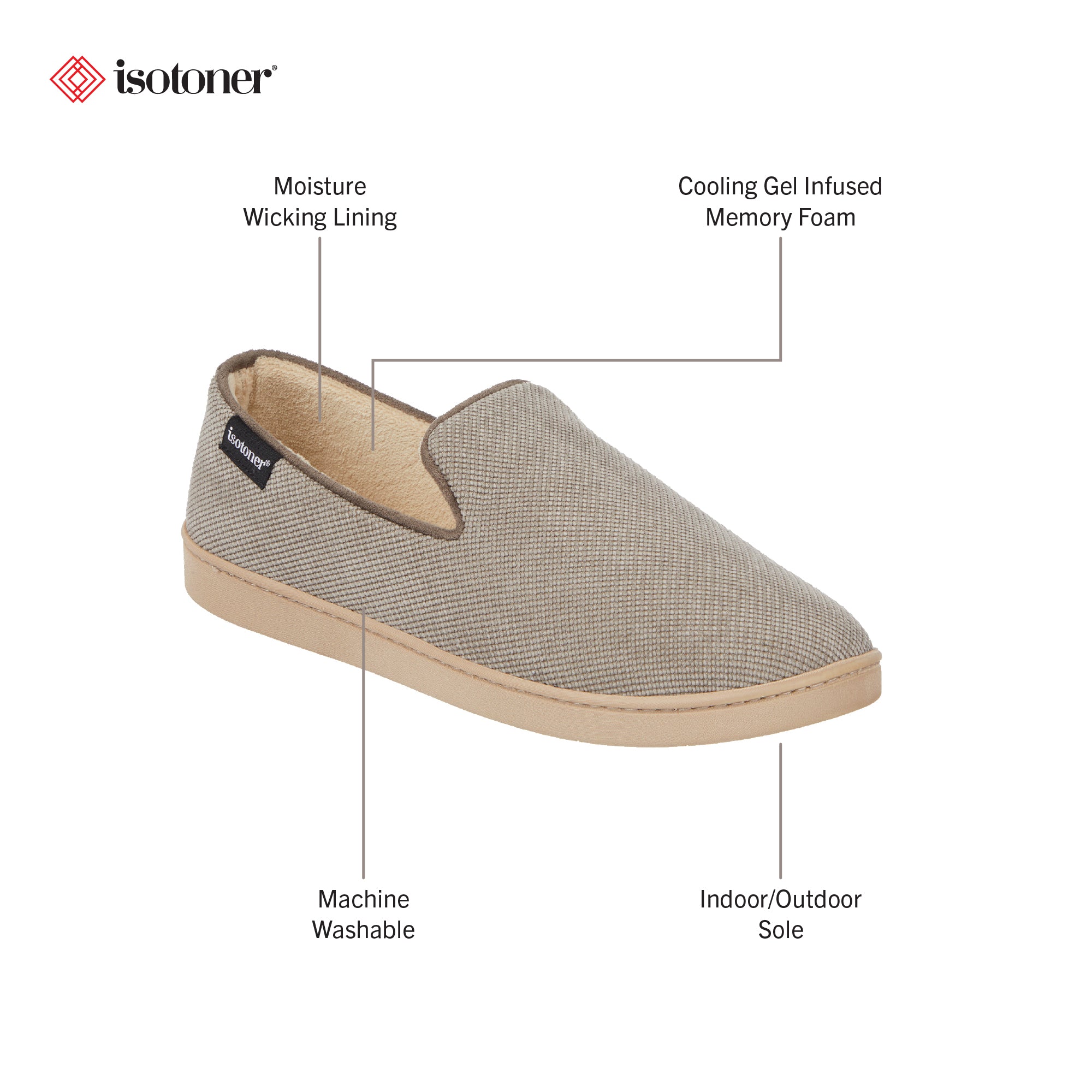 isotoner®

Moisture Wicking Lining

Cooling Gel Infused Memory Foam

isotoner®

Machine Washable

Indoor/Outdoor Sole