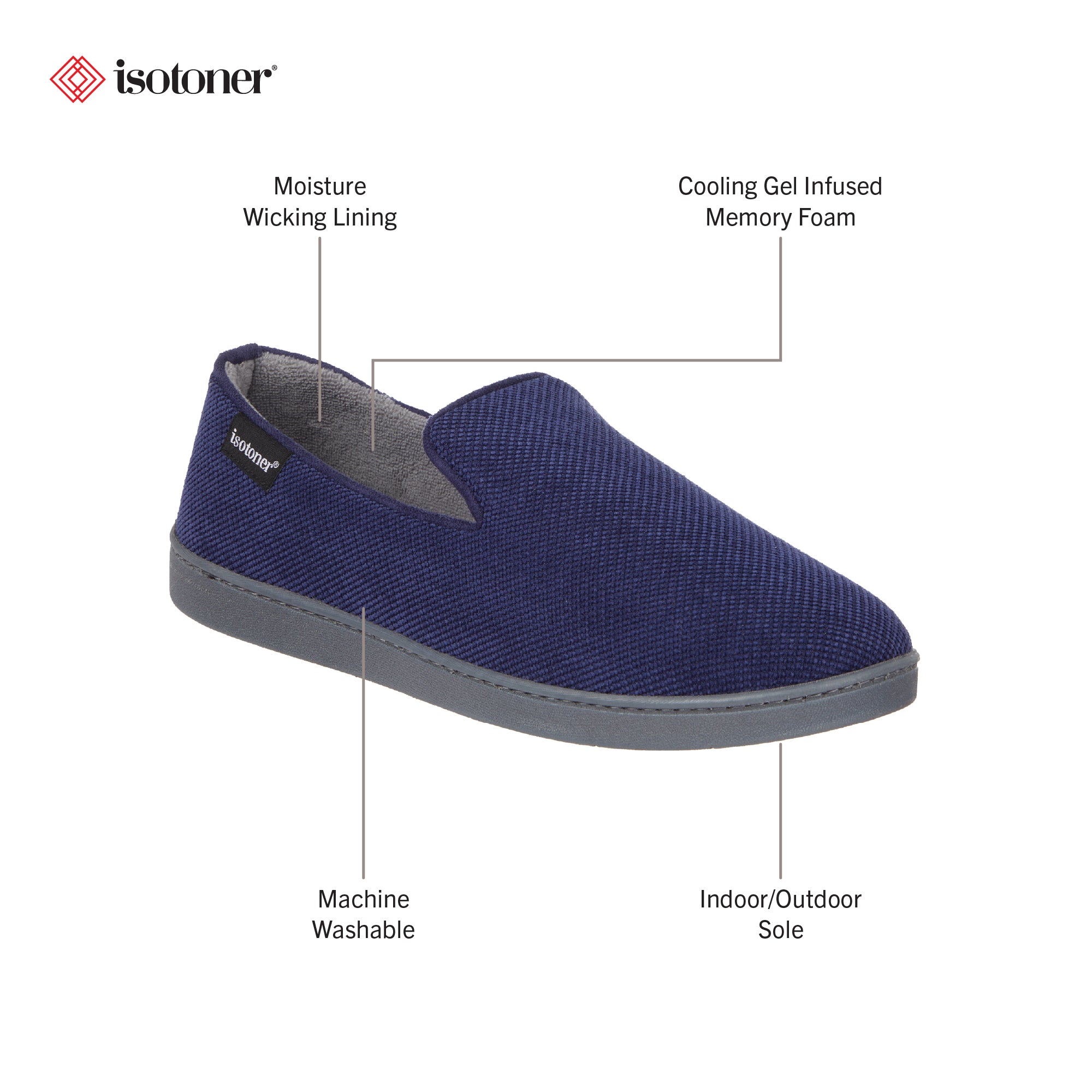 isotoner®

Moisture Wicking Lining

Cooling Gel Infused Memory Foam

isotoner®

Machine Washable

Indoor/Outdoor Sole