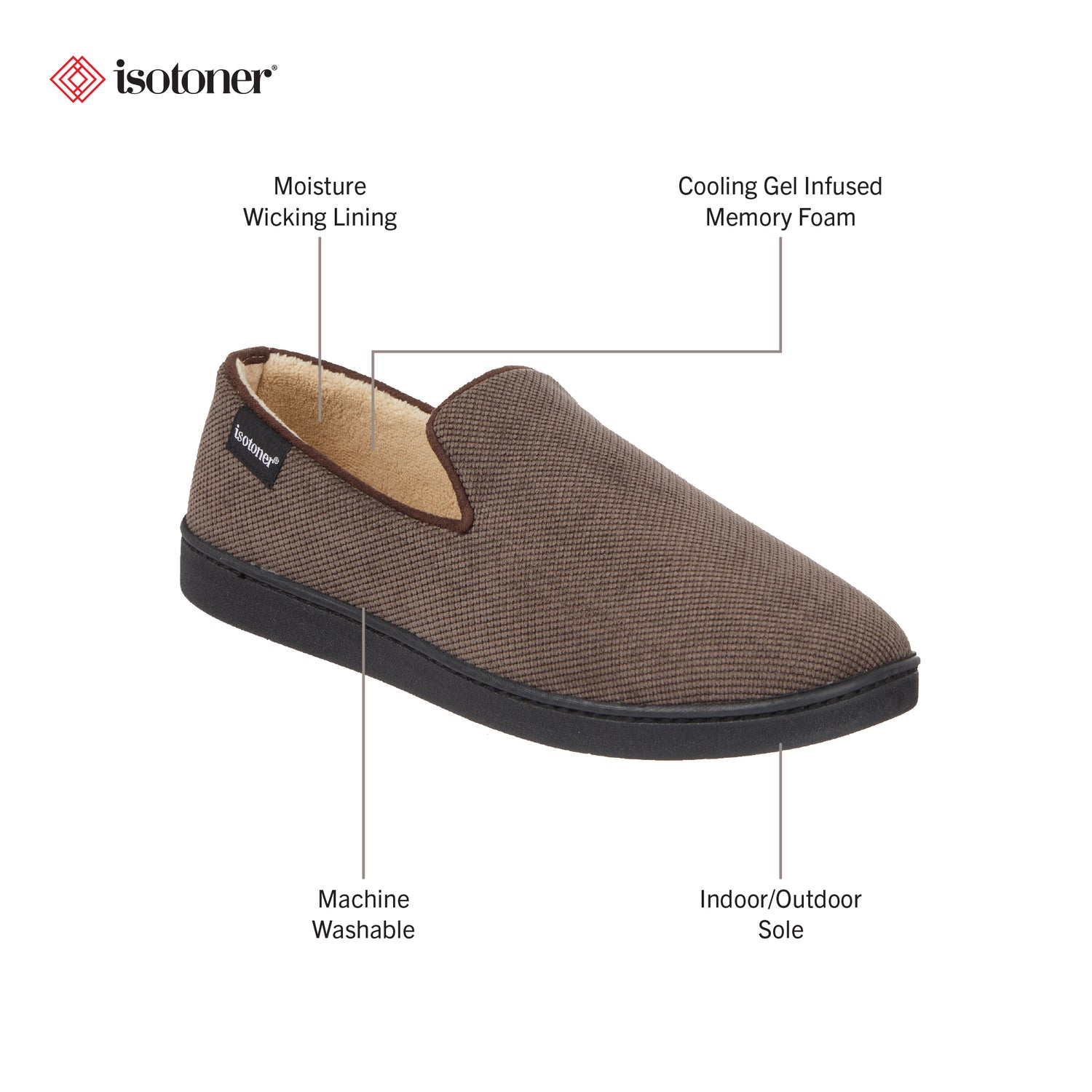 isotoner®

Moisture Wicking Lining

Cooling Gel Infused Memory Foam

isotoner®

Machine Washable

Indoor/Outdoor Sole