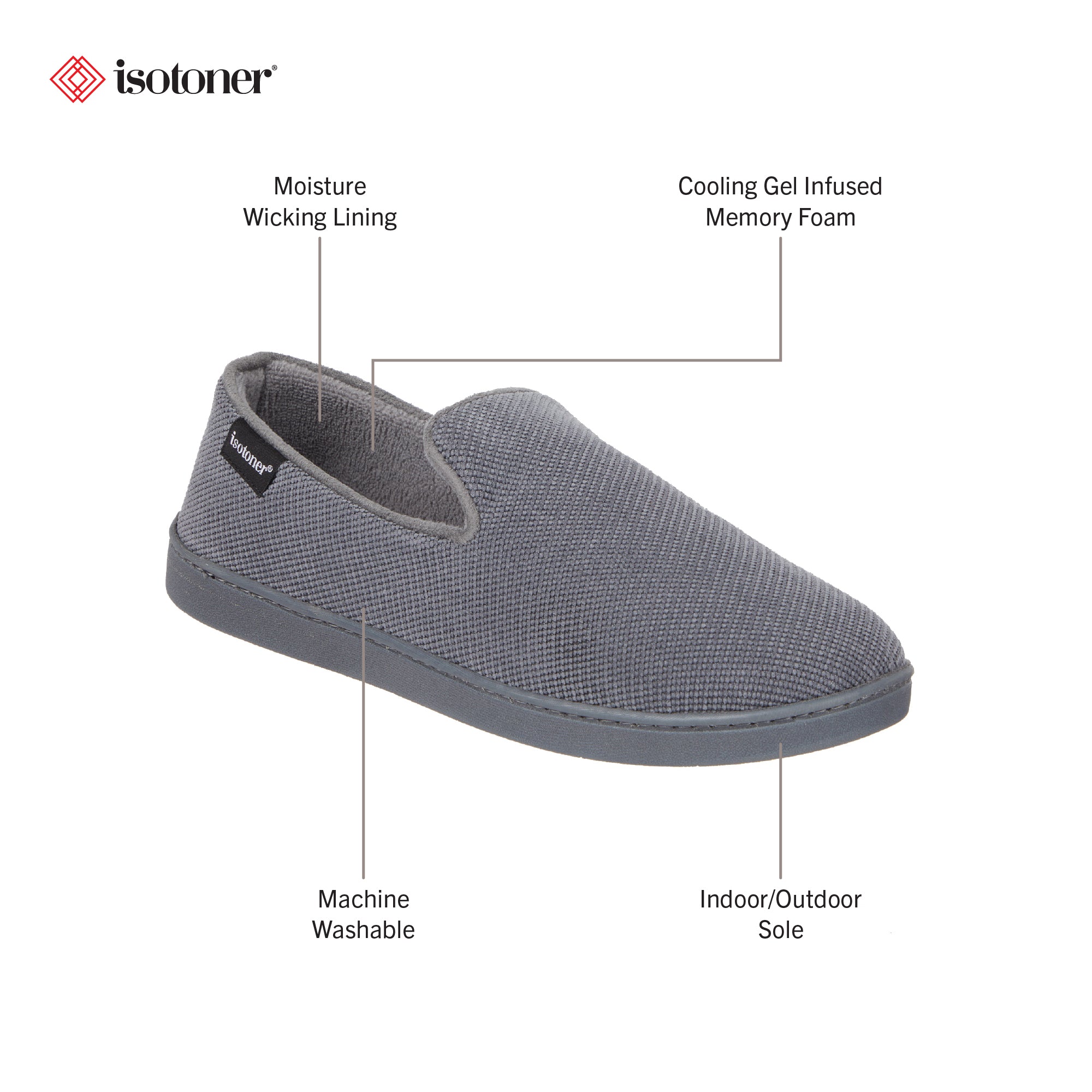 isotoner®

Moisture Wicking Lining

Cooling Gel Infused Memory Foam

isotoner®

Machine Washable

Indoor/Outdoor Sole