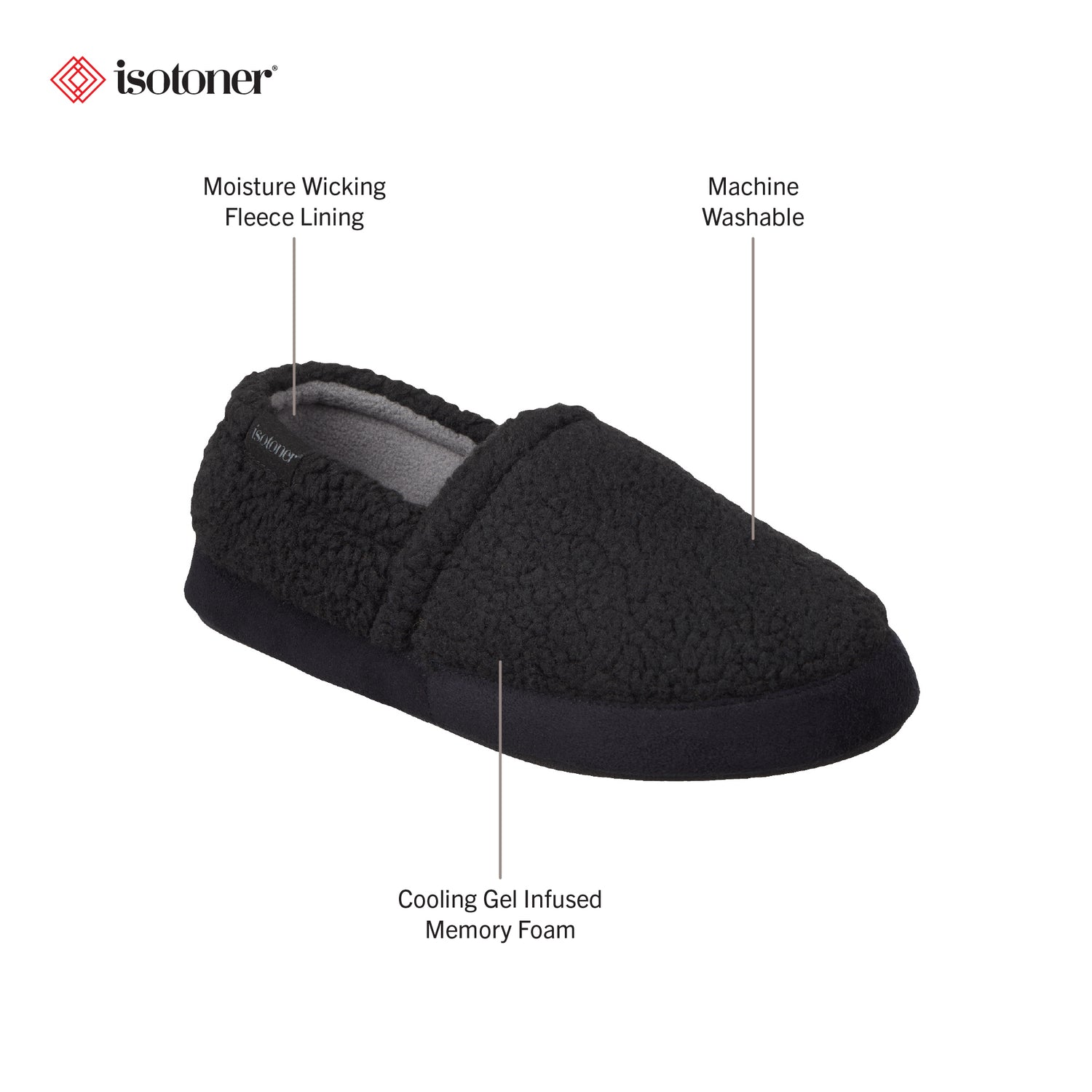 isotoner®

Moisture Wicking Fleece Lining

Machine Washable

isotoner®

Cooling Gel Infused Memory Foam