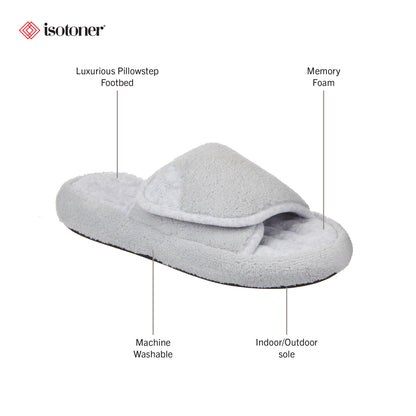 isotoner

Luxurious Pillowstep Footbed

Memory Foam

Machine Washable

Indoor/Outdoor sole