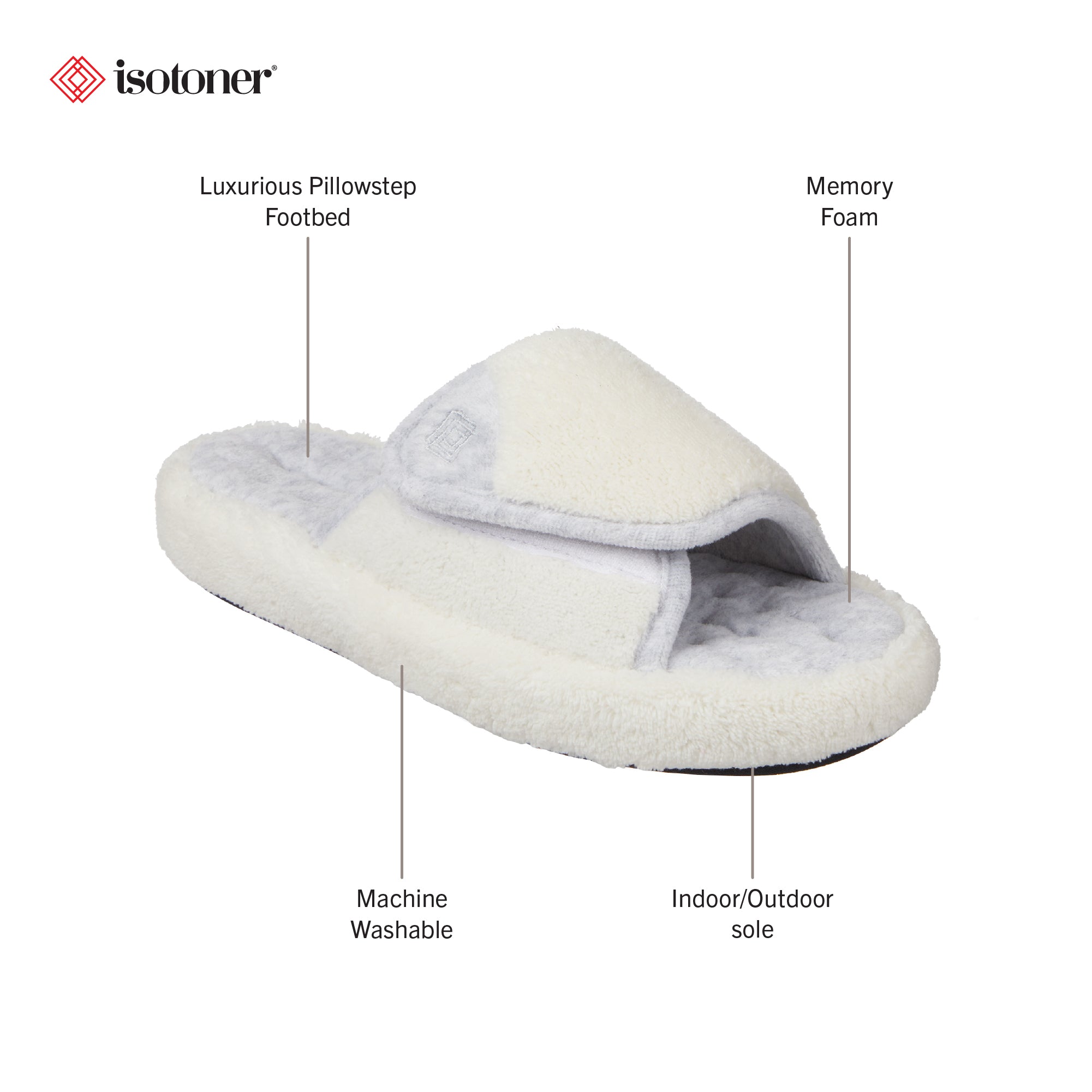 isotoner®

Luxurious Pillowstep Footbed

Memory Foam

Machine Washable

Indoor/Outdoor sole