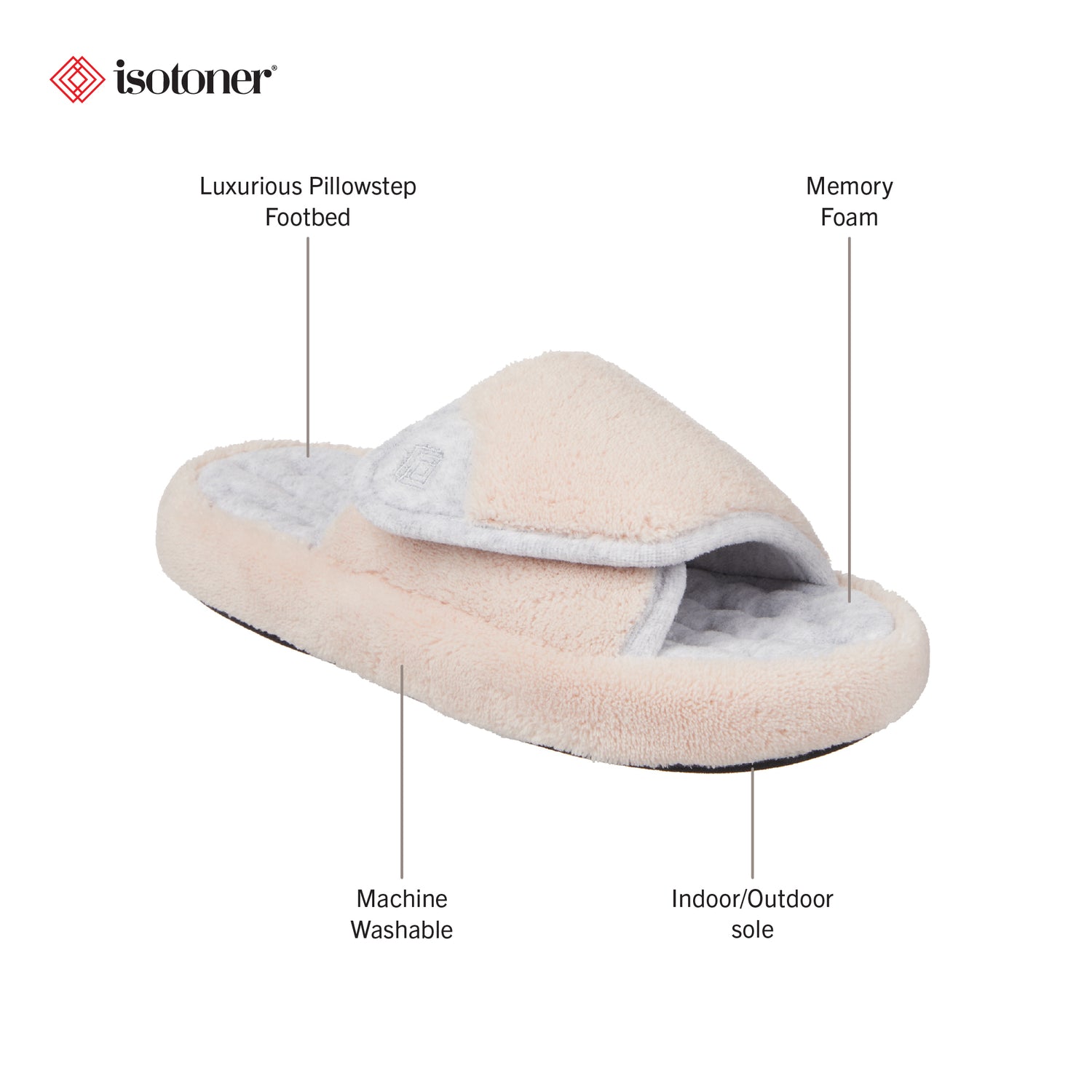 isotoner®

Luxurious Pillowstep Footbed

Memory Foam

Machine Washable

Indoor/Outdoor sole