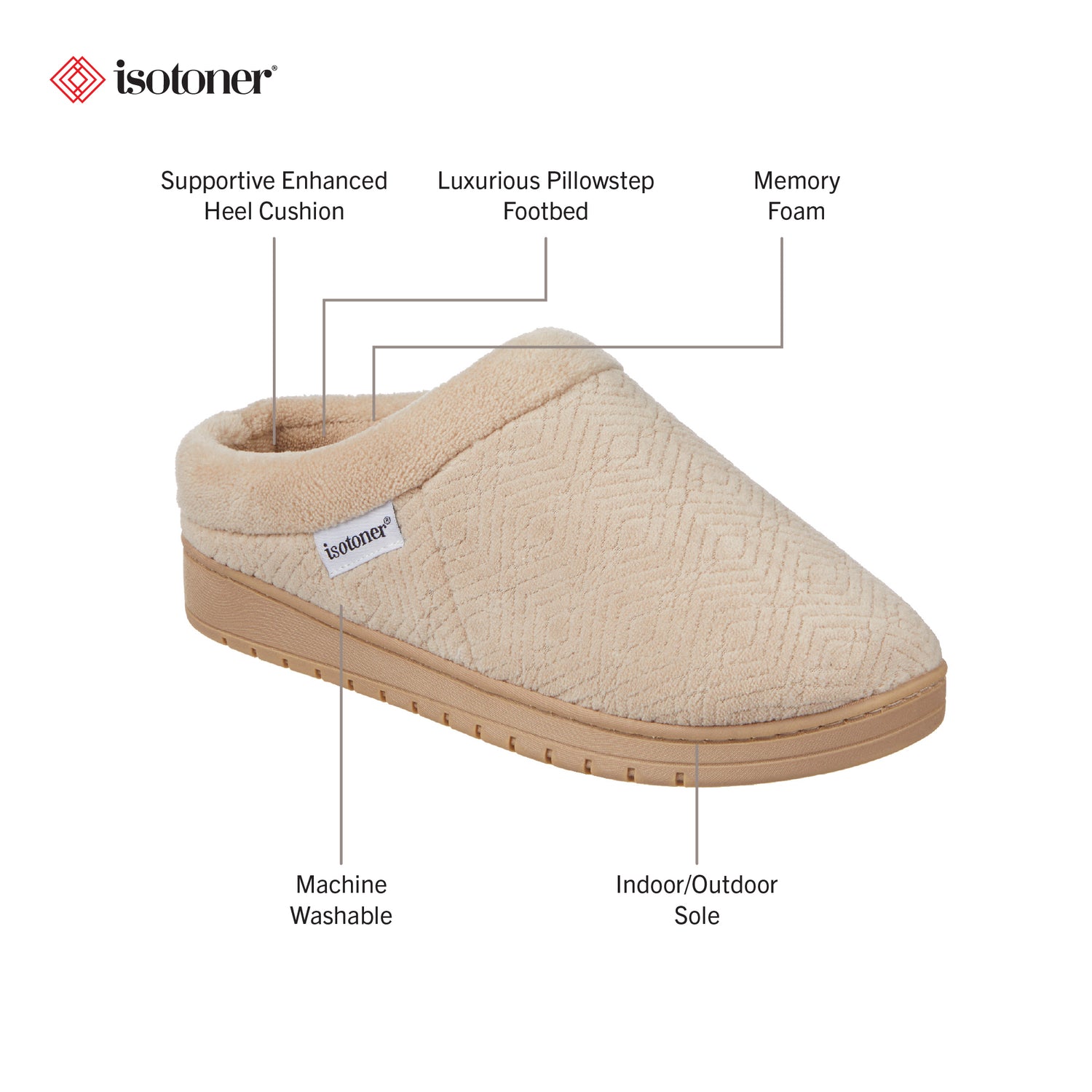 isotoner®

Supportive Enhanced Heel Cushion

Luxurious Pillowstep Footbed

Memory Foam

isotoner®

Machine Washable

Indoor/Outdoor Sole