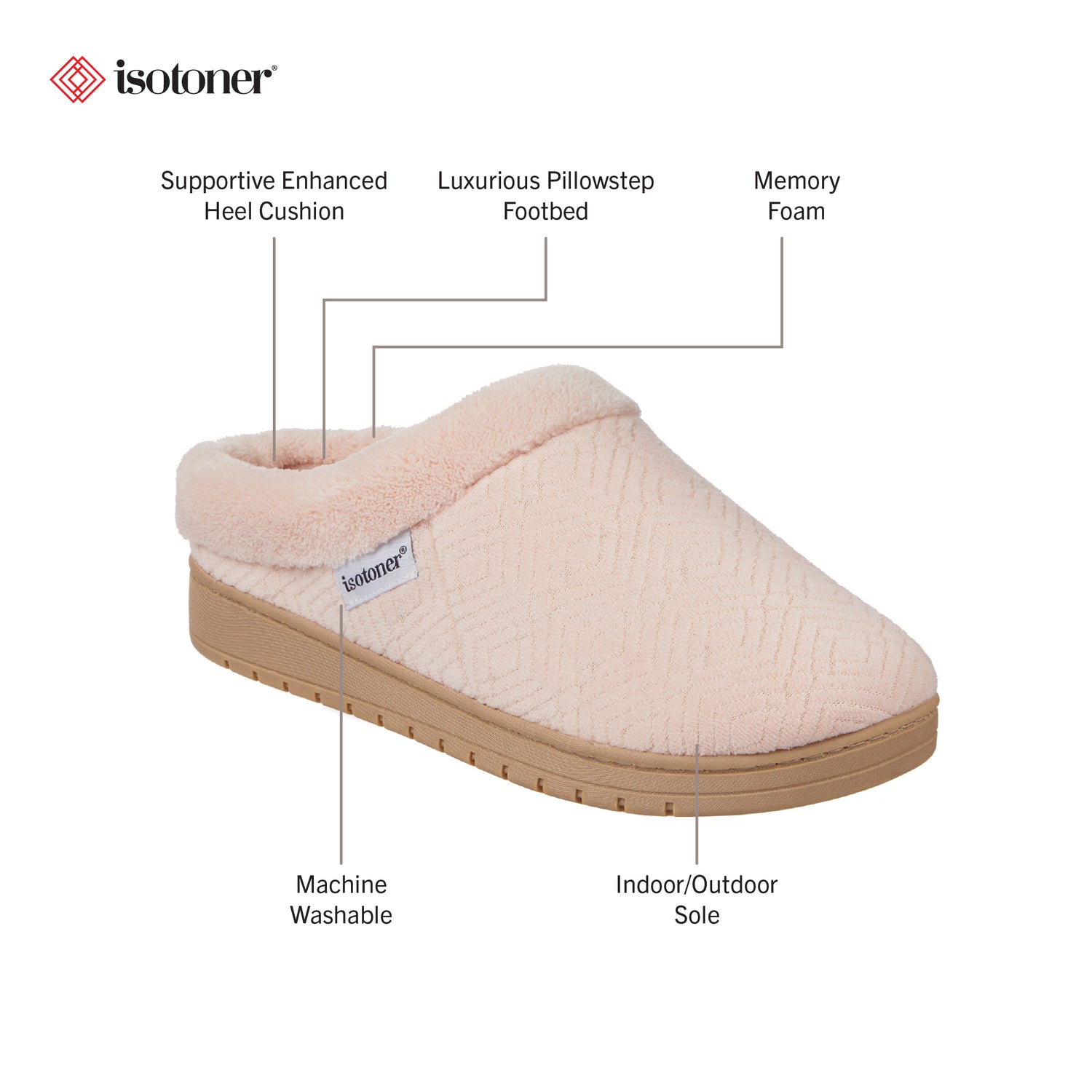 isotoner®

Supportive Enhanced Heel Cushion

Luxurious Pillowstep Footbed

Memory Foam

isotoner®

Machine Washable

Indoor/Outdoor Sole