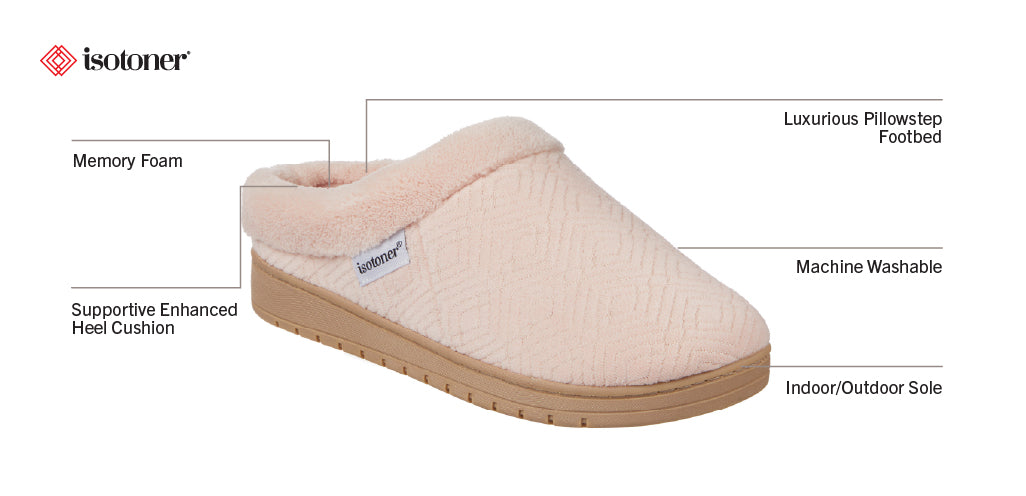 isotoner®

Memory Foam

Supportive Enhanced Heel Cushion

isotoner®

Luxurious Pillowstep Footbed

Machine Washable

Indoor/Outdoor Sole