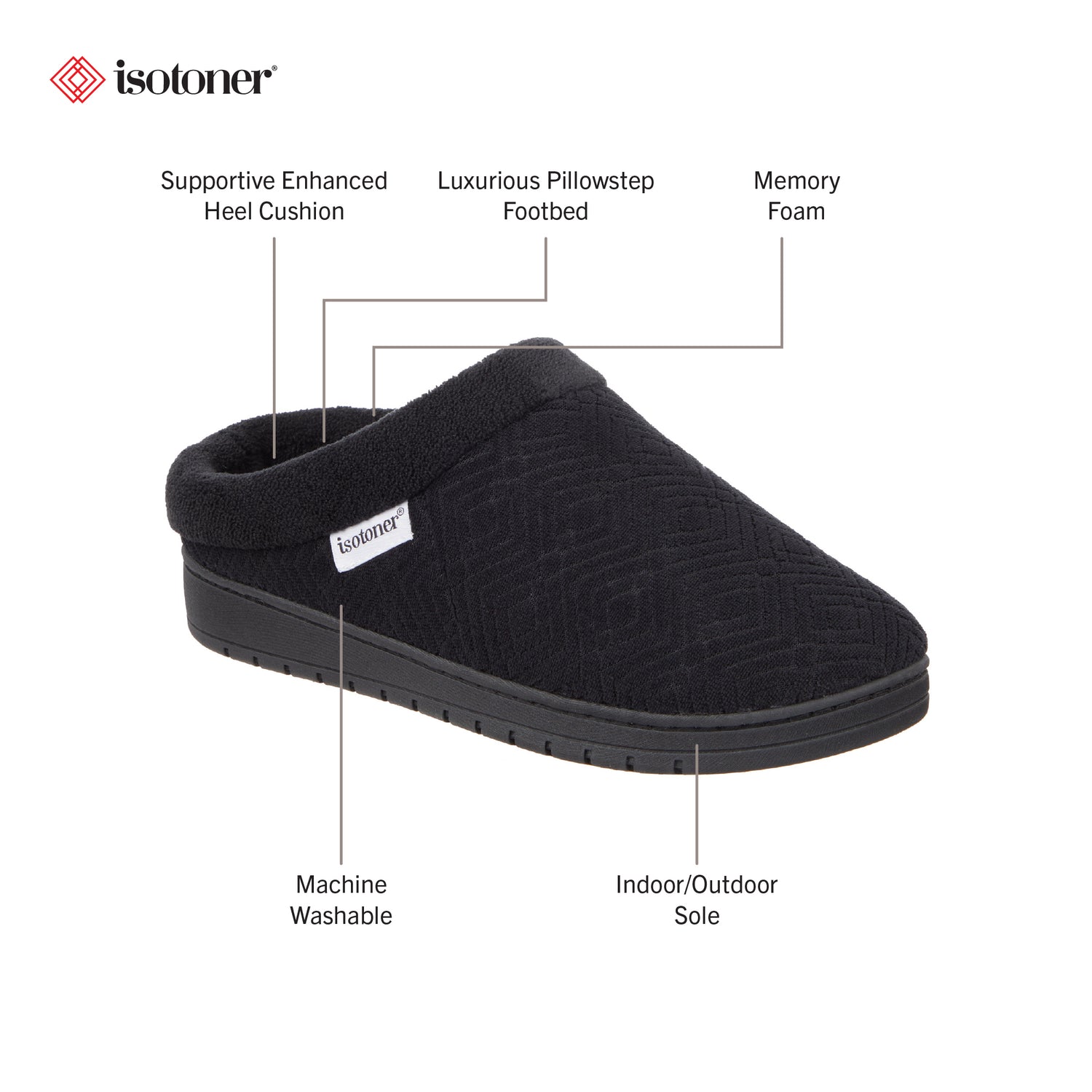 isotoner®

Supportive Enhanced Heel Cushion

Luxurious Pillowstep Footbed

Memory Foam

isotoner®

Machine Washable

Indoor/Outdoor Sole