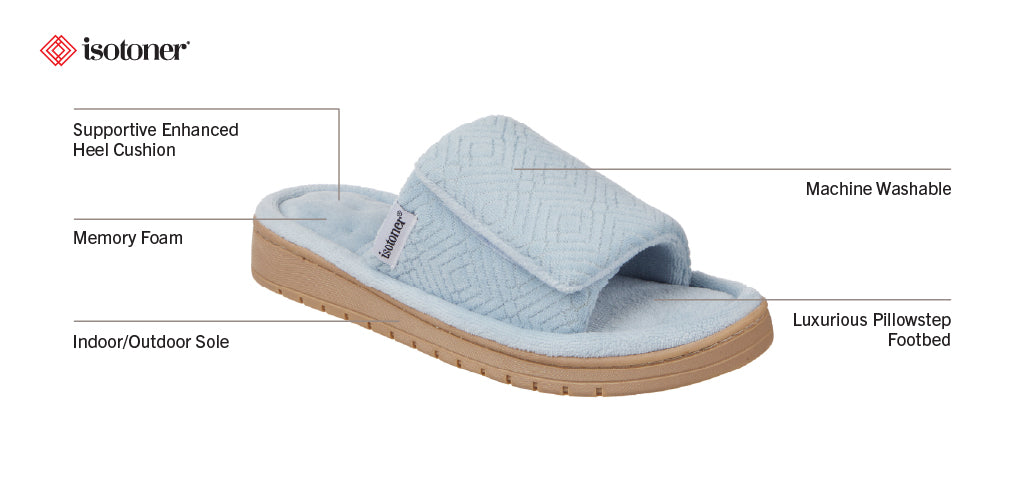 isotoner®

Supportive Enhanced Heel Cushion

Memory Foam

Indoor/Outdoor Sole

isotoner®

Machine Washable

Luxurious Pillowstep Footbed