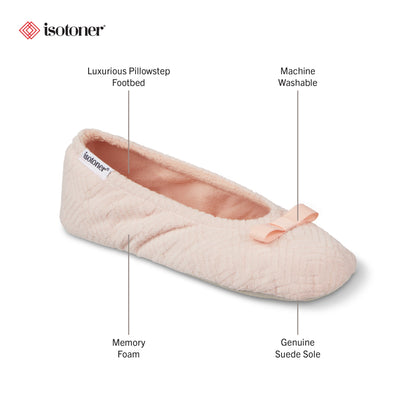 isotoner®

Luxurious Pillowstep Footbed

Machine Washable

isotoner®

Memory Foam

Genuine Suede Sole