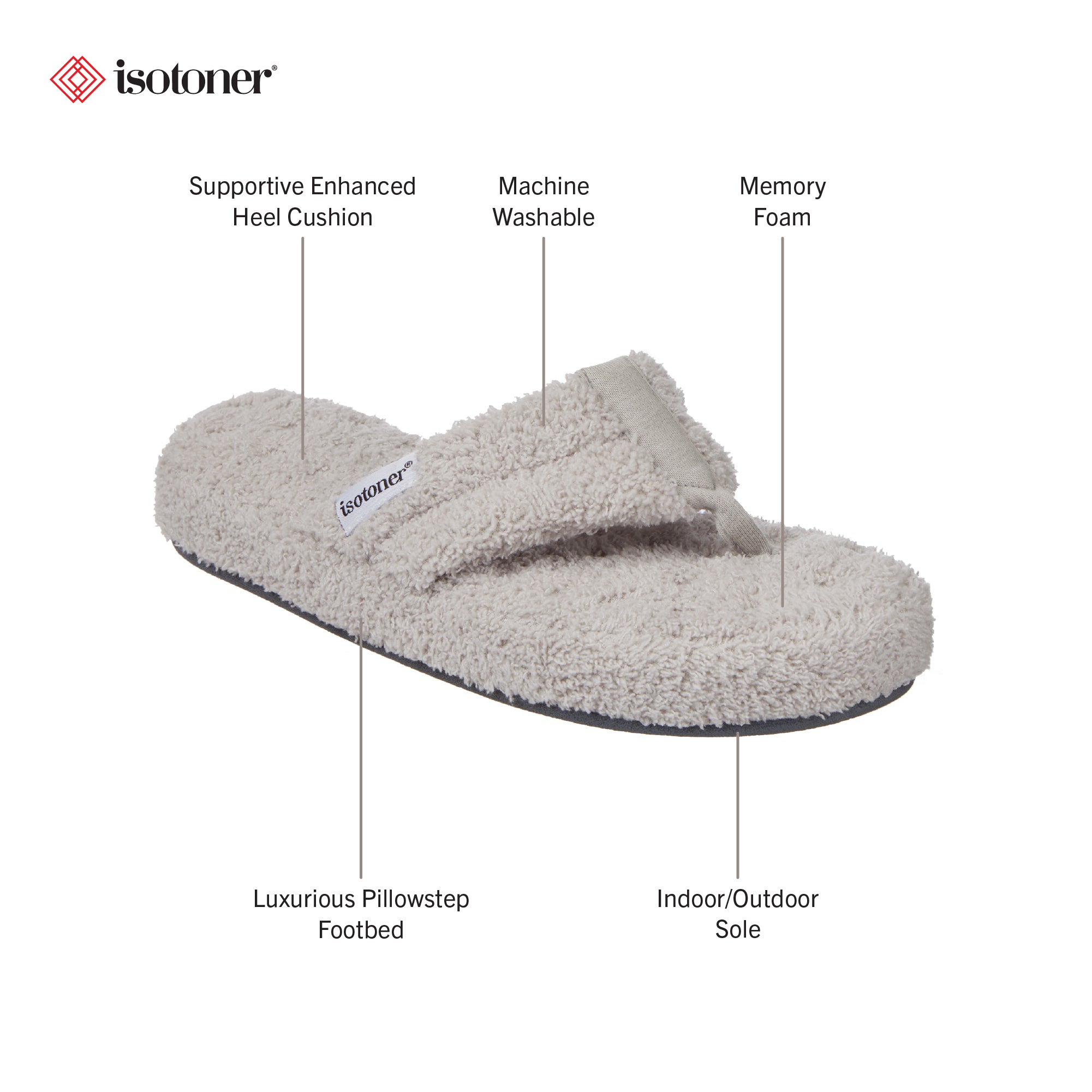 isotoner®

Supportive Enhanced Heel Cushion

Machine Washable

Memory Foam

isotoner®

Luxurious Pillowstep Footbed

Indoor/Outdoor Sole