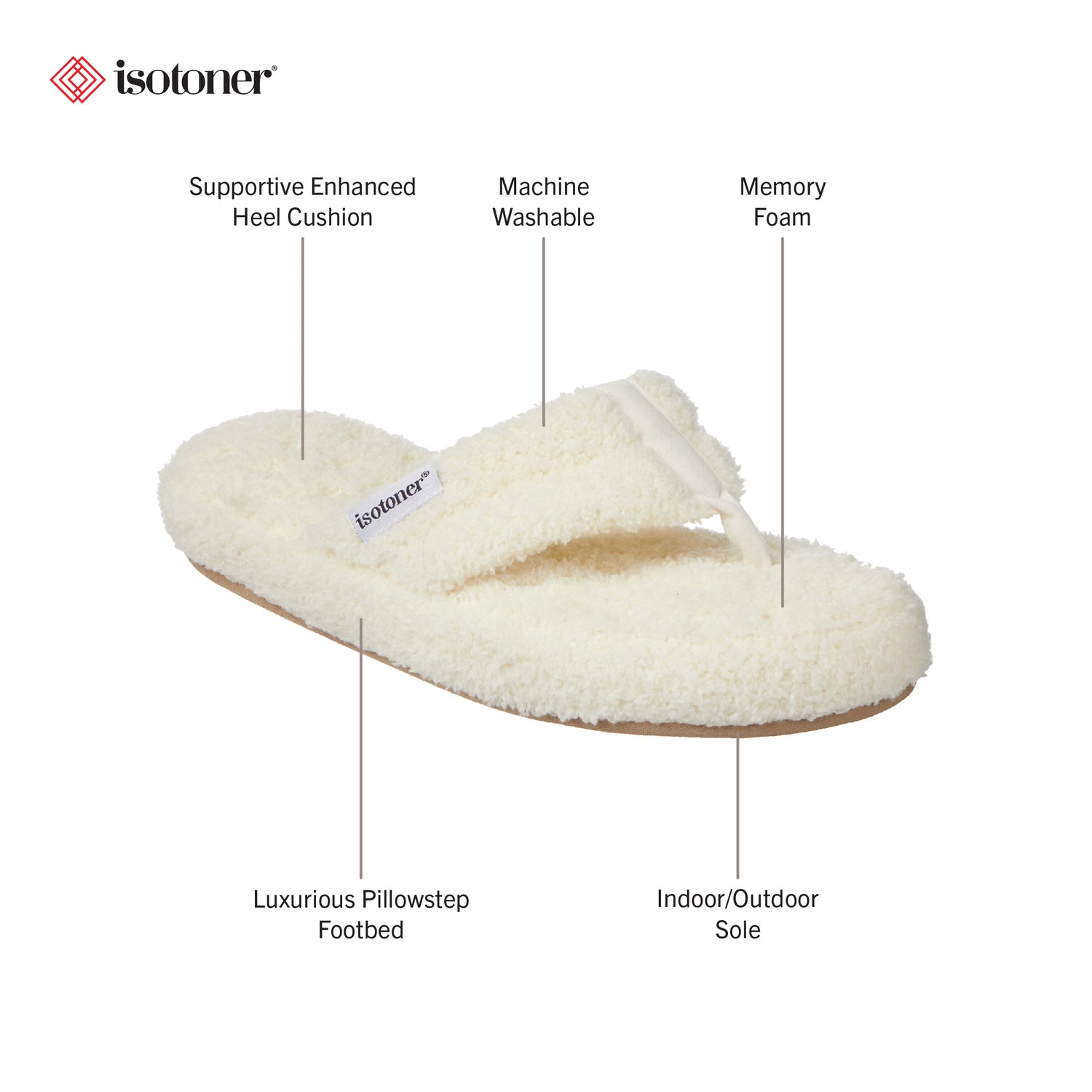 isotoner®

Supportive Enhanced Heel Cushion

Machine Washable

Memory Foam

isotoner®

Luxurious Pillowstep Footbed

Indoor/Outdoor Sole