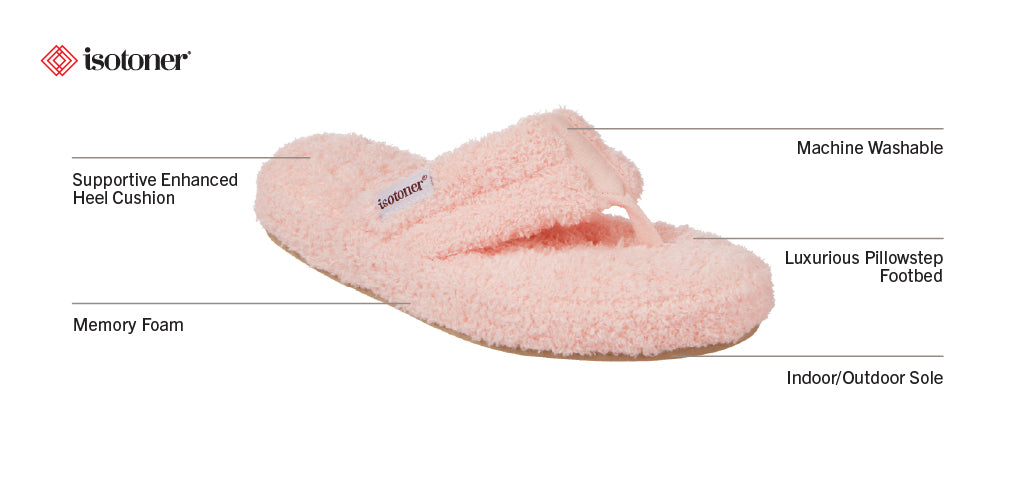 isotoner®

Supportive Enhanced Heel Cushion

Memory Foam

isotoner®

Machine Washable

Luxurious Pillowstep Footbed

Indoor/Outdoor Sole