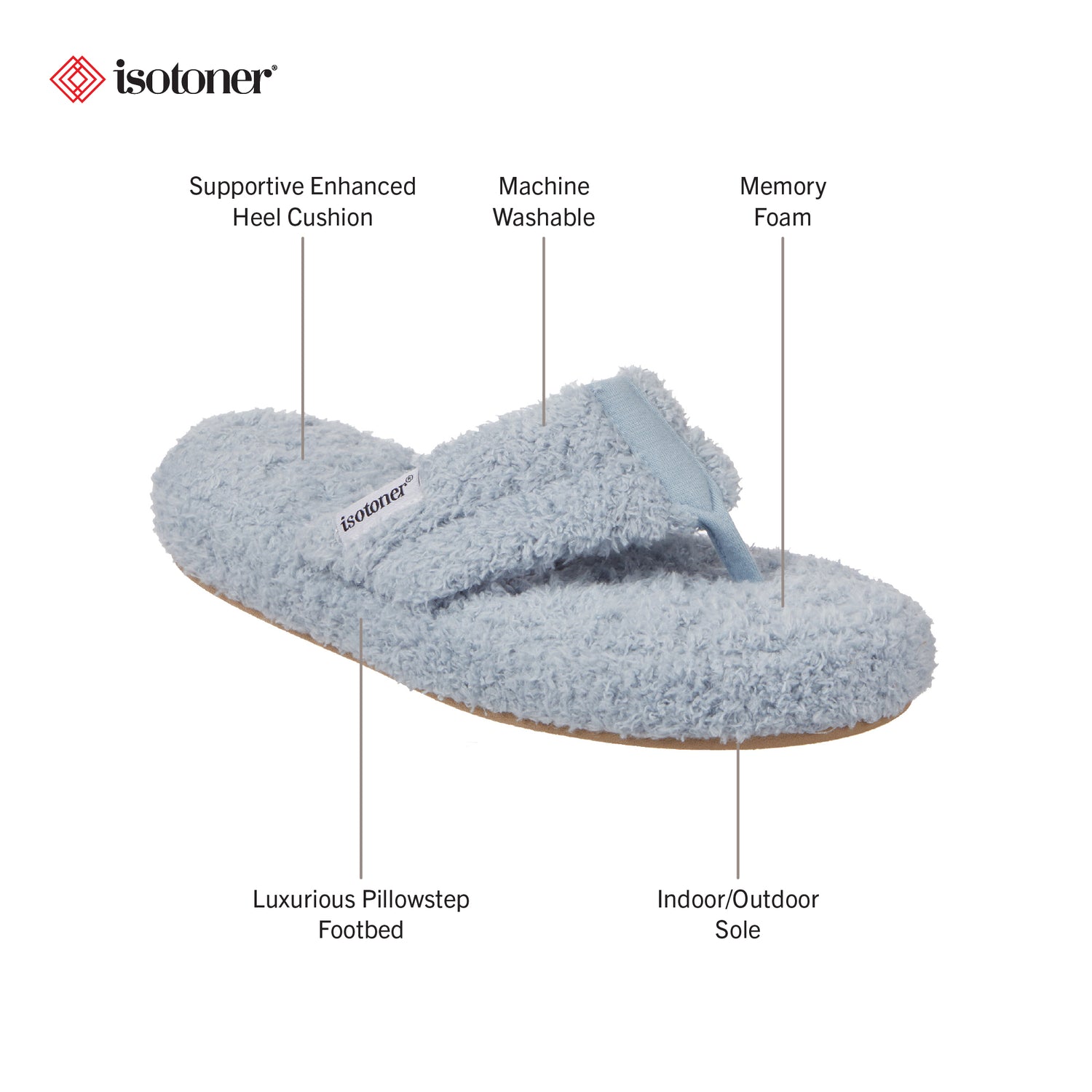 isotoner®

Supportive Enhanced Heel Cushion

Machine Washable

Memory Foam

isotoner®

Luxurious Pillowstep Footbed

Indoor/Outdoor Sole