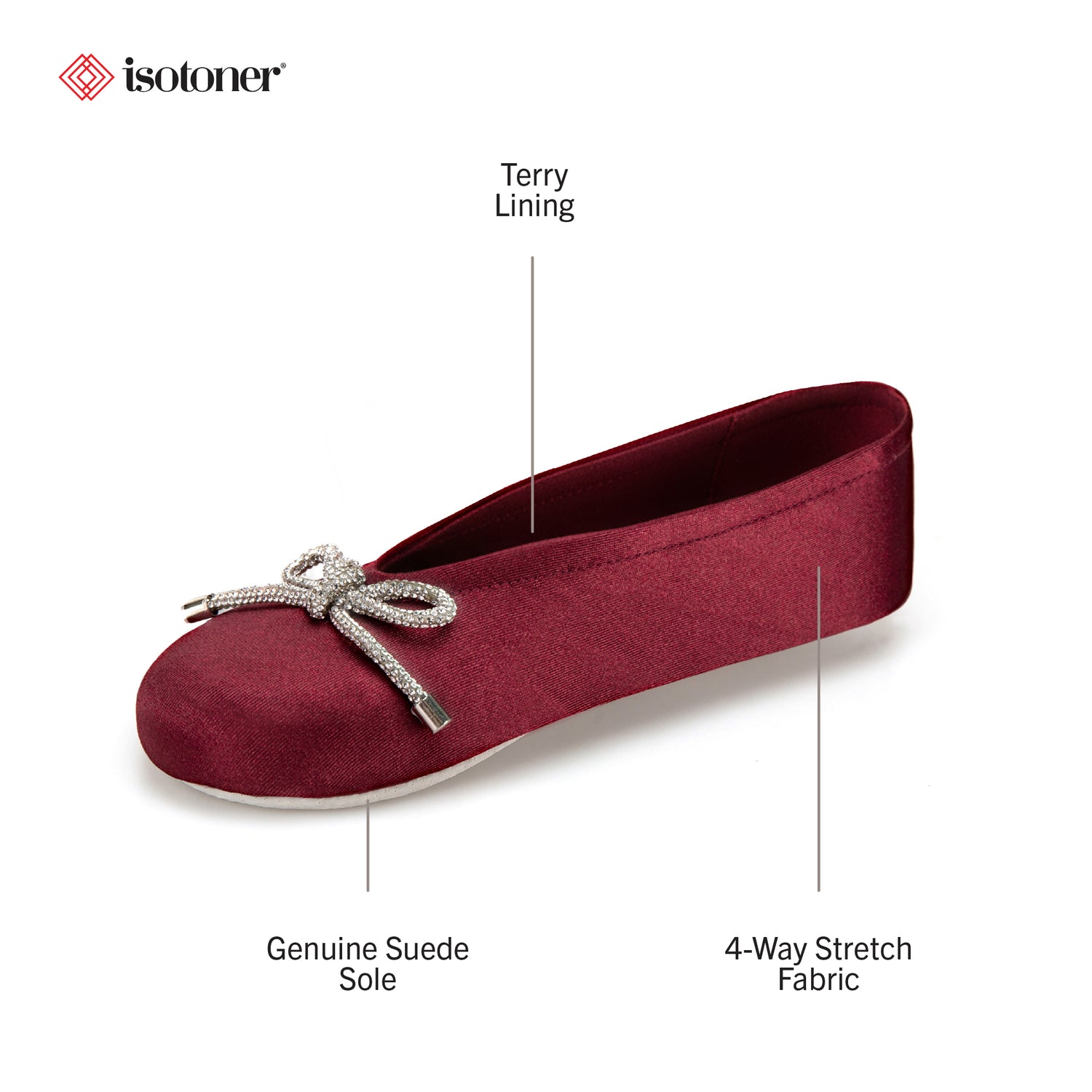 isotoner®

Terry Lining

Genuine Suede Sole

4-Way Stretch Fabric