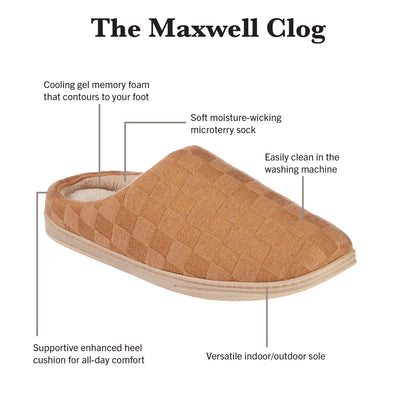 The Maxwell Clog

Cooling gel memory foam that contours to your foot

Soft moisture-wicking microterry sock

Easily clean in the washing machine

Supportive enhanced heel cushion for all-day comfort

Versatile indoor/outdoor sole