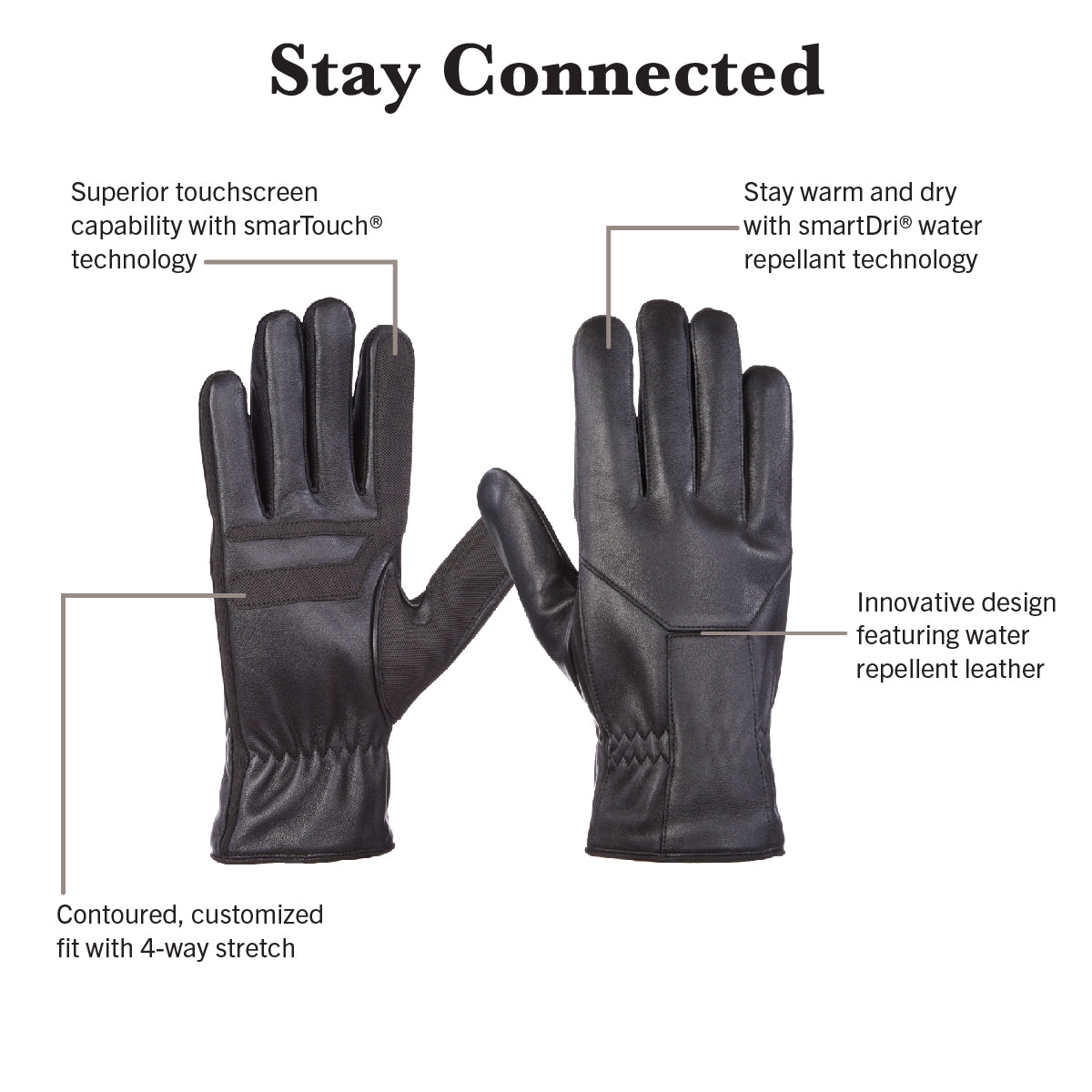 Stay Connected

Superior touchscreen capability with smarTouch® technology

Stay warm and dry with smartDri® water repellant technology

Innovative design featuring water repellent leather

Contoured, customized fit with 4-way stretch