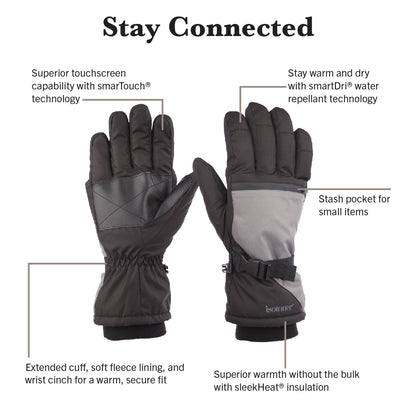 Stay Connected

Superior touchscreen capability with smarTouch® technology

Stay warm and dry with smartDri® water repellant technology

Stash pocket for small items

isotoner

Extended cuff, soft fleece lining, and wrist cinch for a warm, secure fit

Superior warmth without the bulk with sleekHeat® insulation