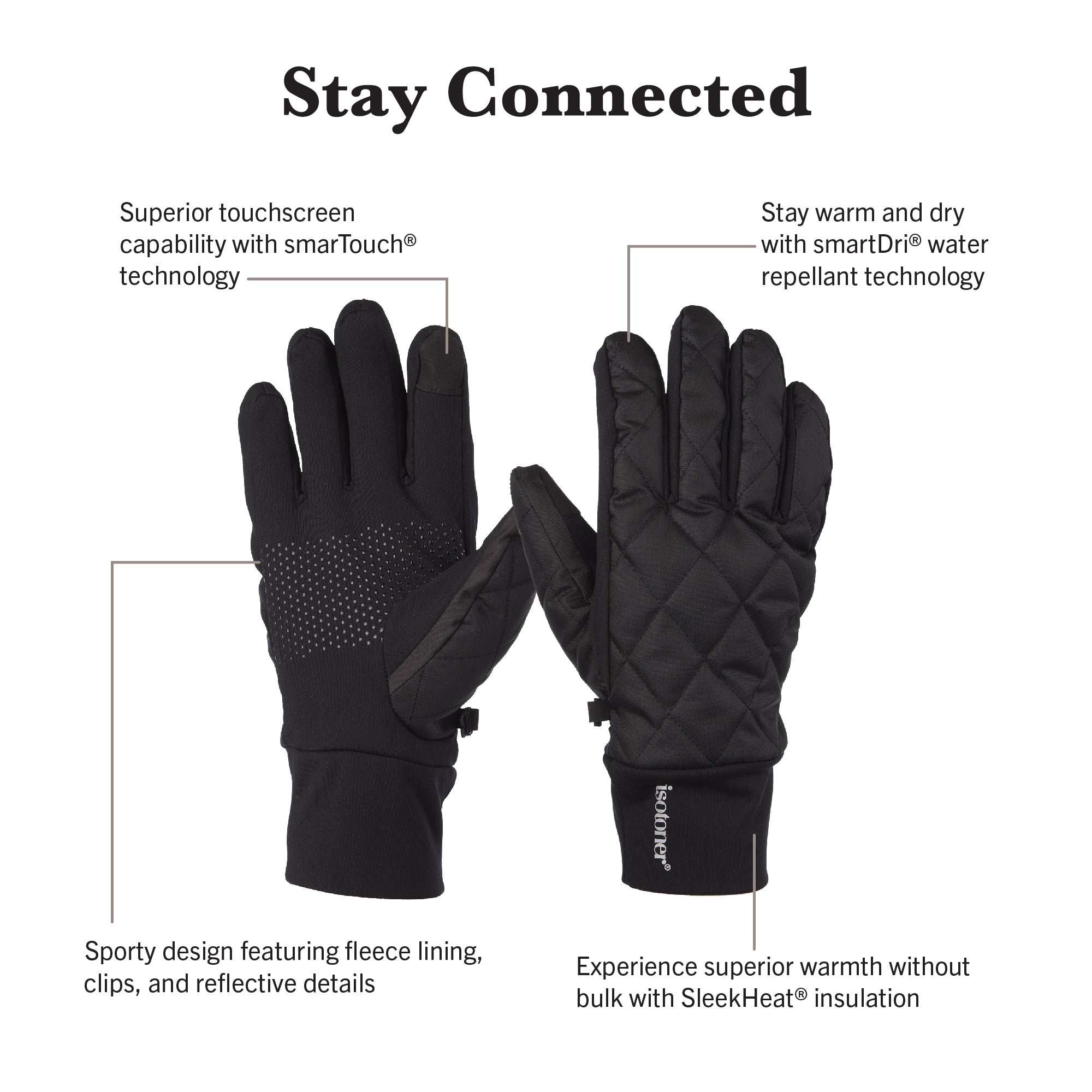 Stay Connected

Superior touchscreen capability with smarTouch® technology

Stay warm and dry with smartDri® water repellant technology

isotoner®

Sporty design featuring fleece lining, clips, and reflective details

Experience superior warmth without bulk with SleekHeat® insulation