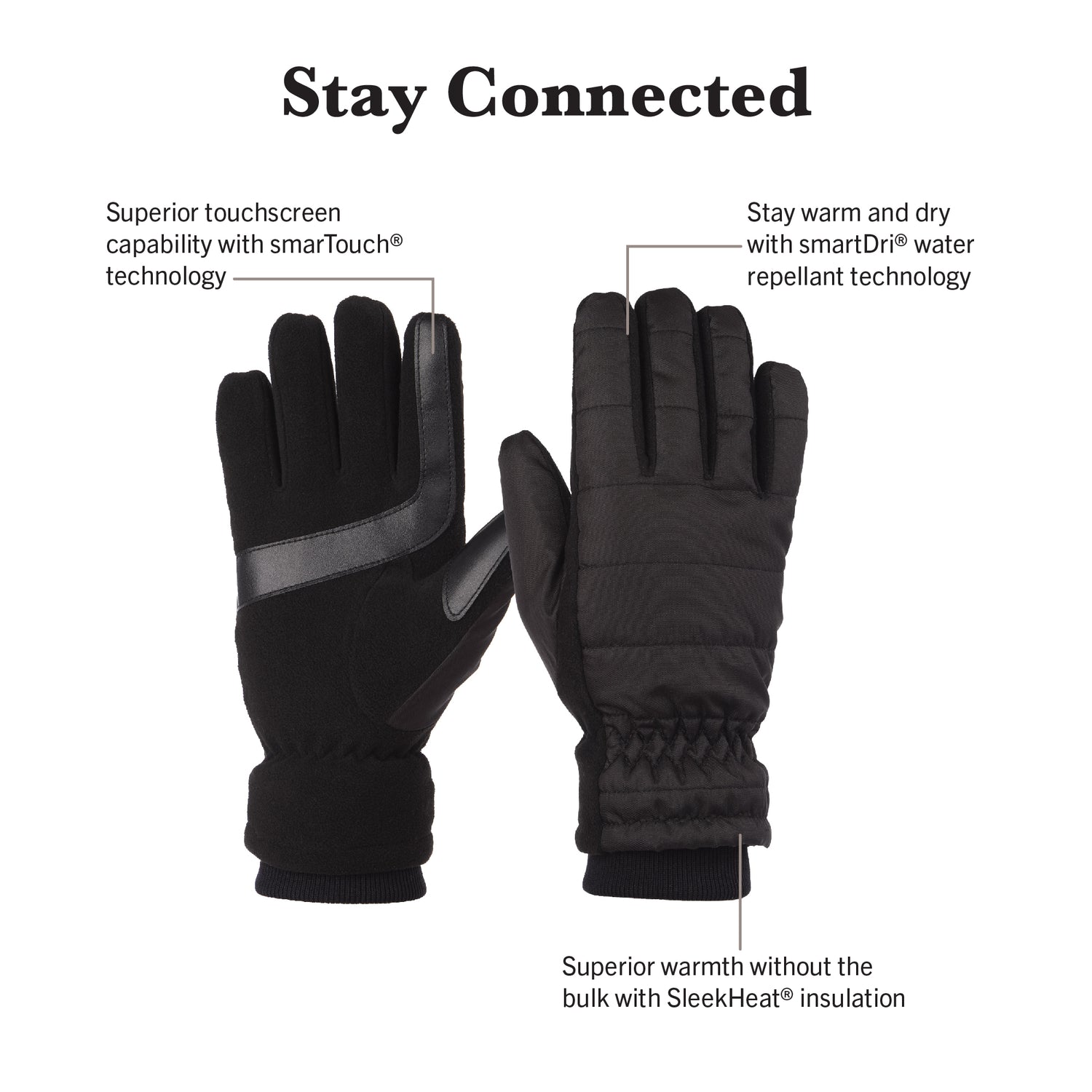 Stay Connected

Superior touchscreen capability with smarTouch® technology

Stay warm and dry with smartDri® water repellant technology

Superior warmth without the bulk with SleekHeat® insulation