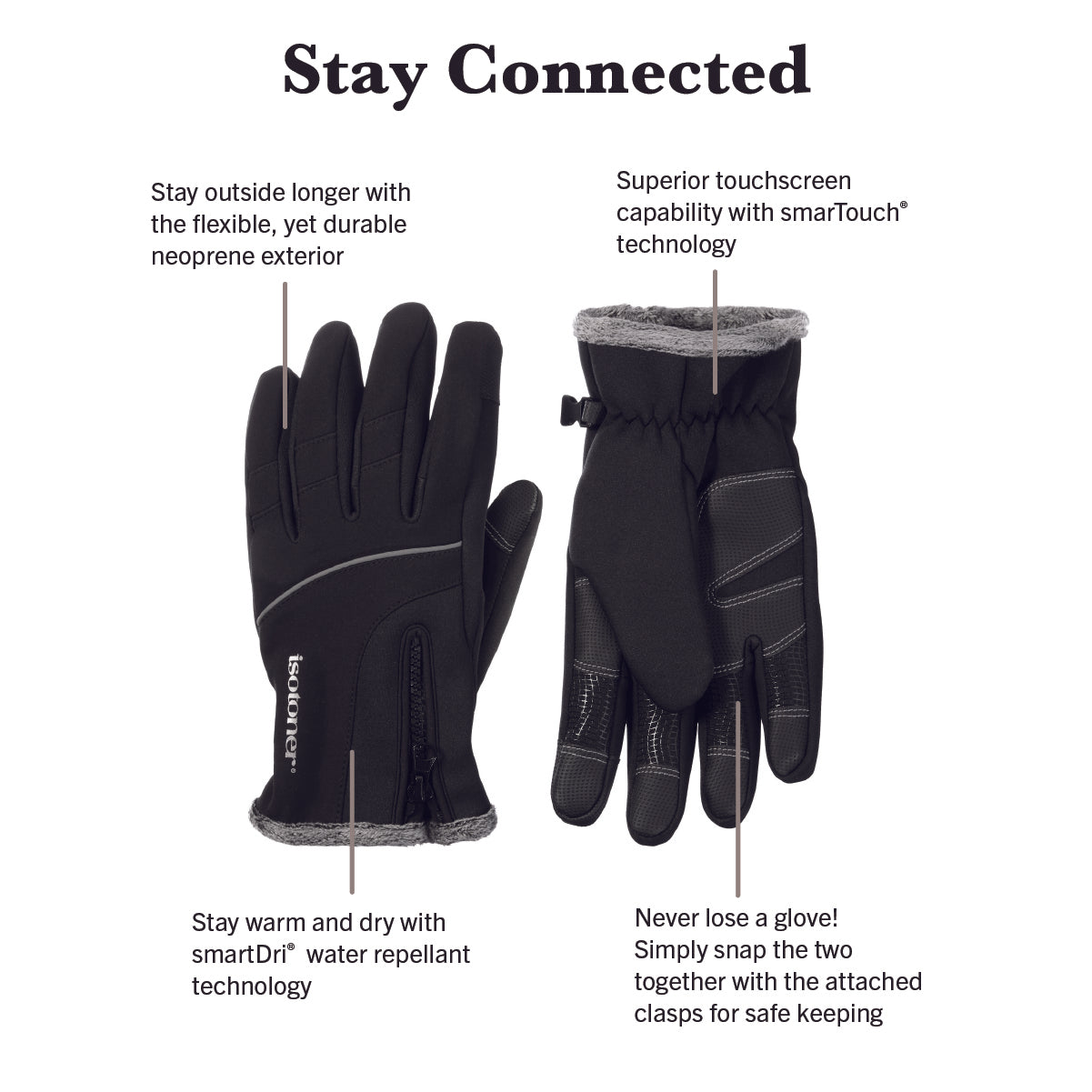 Stay Connected

Stay outside longer with the flexible, yet durable neoprene exterior

Superior touchscreen capability with smarTouch® technology

isotoner®

Stay warm and dry with smartDri® water repellant technology

Never lose a glove! Simply snap the two together with the attached clasps for safe keeping