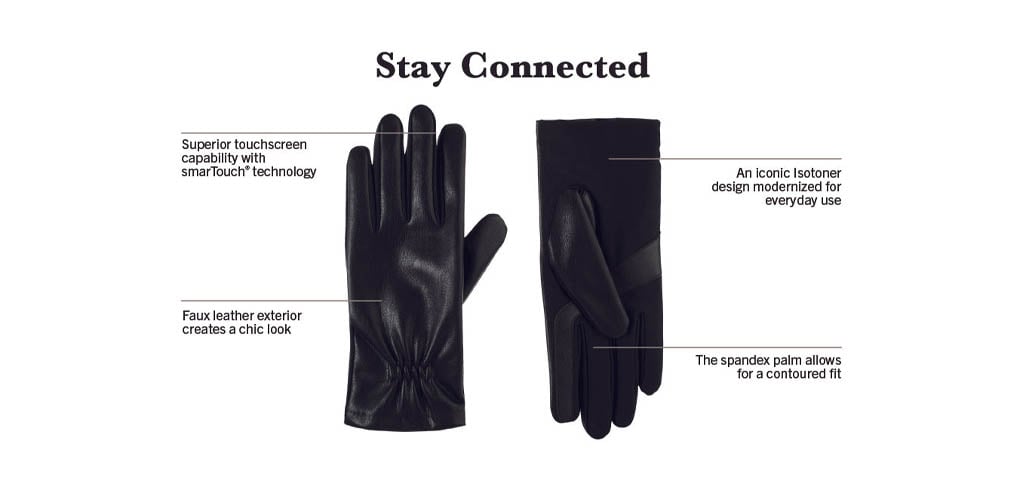 Stay Connected

Superior touchscreen capability with smarTouch® technology

Faux leather exterior creates a chic look

An iconic Isotoner design modernized for everyday use

The spandex palm allows for a contoured fit