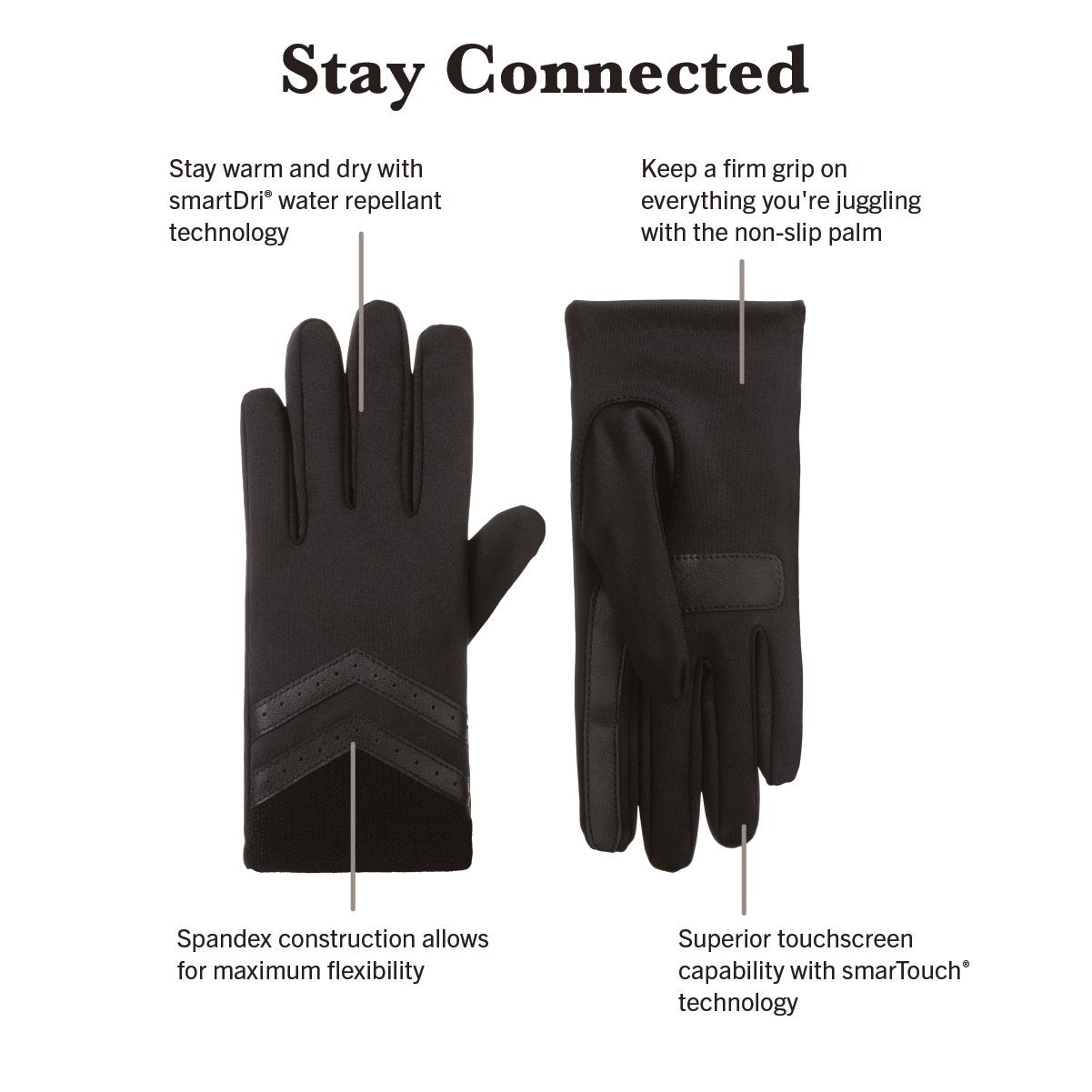 Stay Connected

Stay warm and dry with smartDri® water repellant technology

Keep a firm grip on everything you're juggling with the non-slip palm

Spandex construction allows for maximum flexibility

Superior touchscreen capability with smarTouch® technology