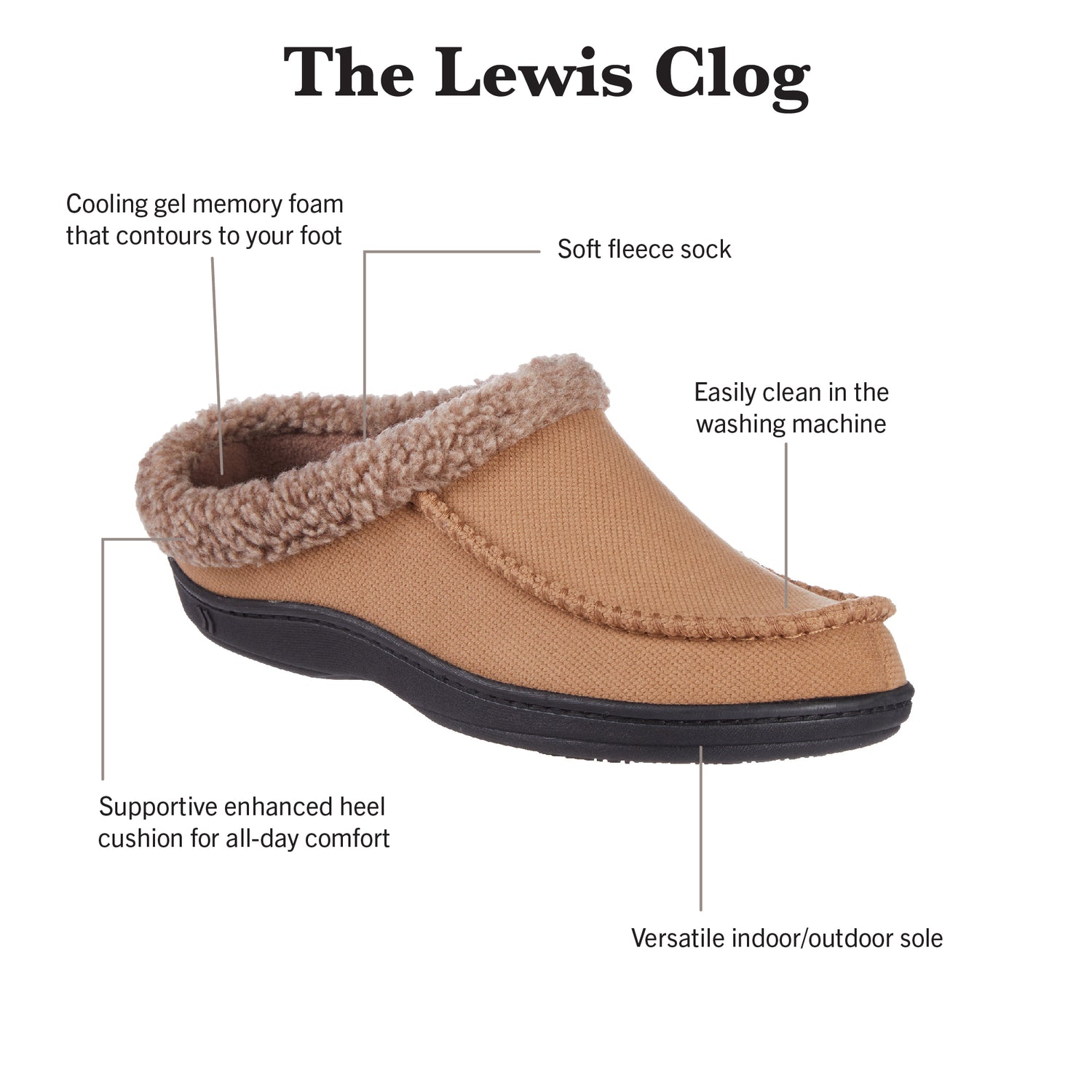 The Lewis Clog

Cooling gel memory foam that contours to your foot

Soft fleece sock

Easily clean in the washing machine

Supportive enhanced heel cushion for all-day comfort

Versatile indoor/outdoor sole