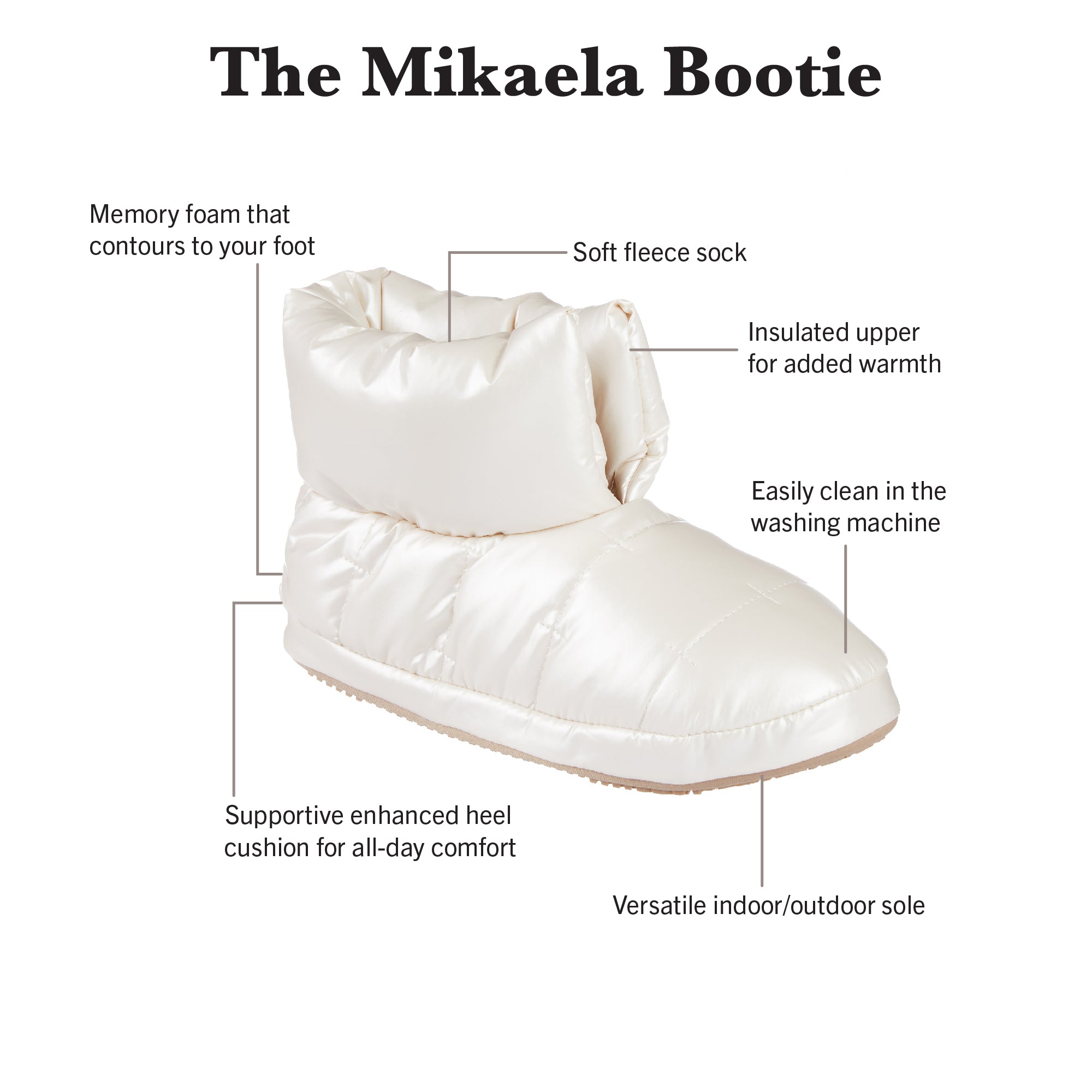 The Mikaela Bootie

Memory foam that contours to your foot

Soft fleece sock

Insulated upper for added warmth

Easily clean in the washing machine

Supportive enhanced heel cushion for all-day comfort

Versatile indoor/outdoor sole