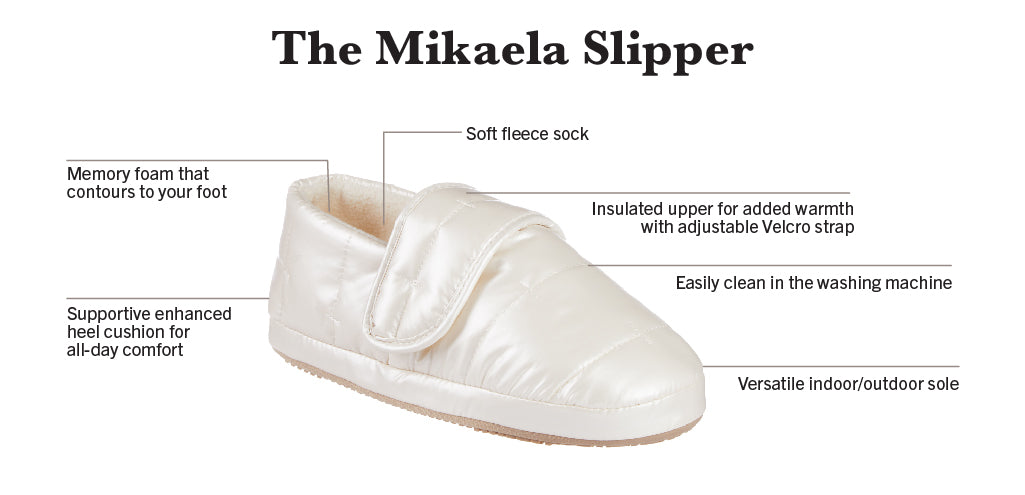 The Mikaela Slipper

Soft fleece sock

Memory foam that contours to your foot

Insulated upper for added warmth with adjustable Velcro strap

Easily clean in the washing machine

Supportive enhanced heel cushion for all-day comfort

Versatile indoor/outdoor sole