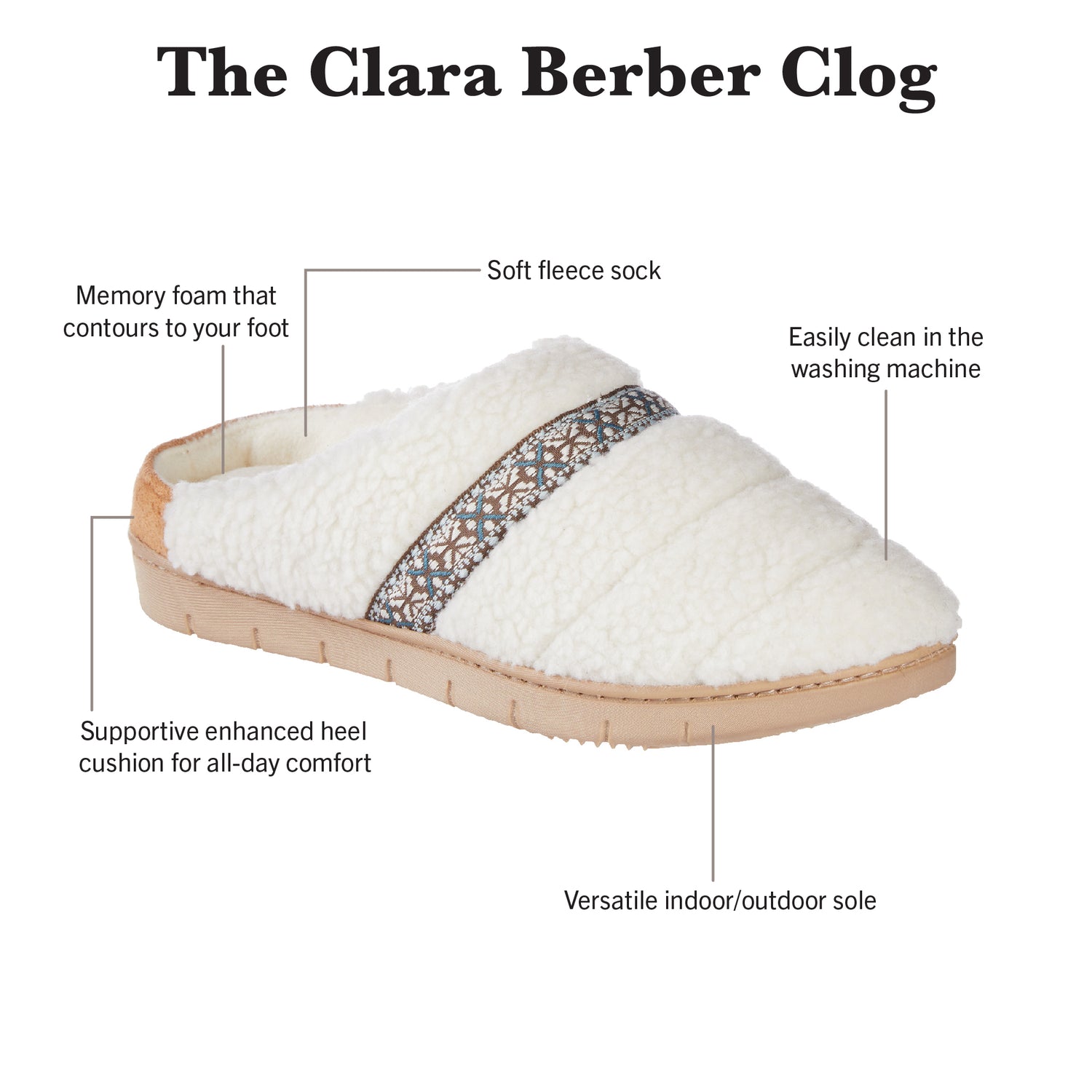 The Clara Berber Clog

Soft fleece sock

Memory foam that contours to your foot

Easily clean in the washing machine

Supportive enhanced heel cushion for all-day comfort

Versatile indoor/outdoor sole