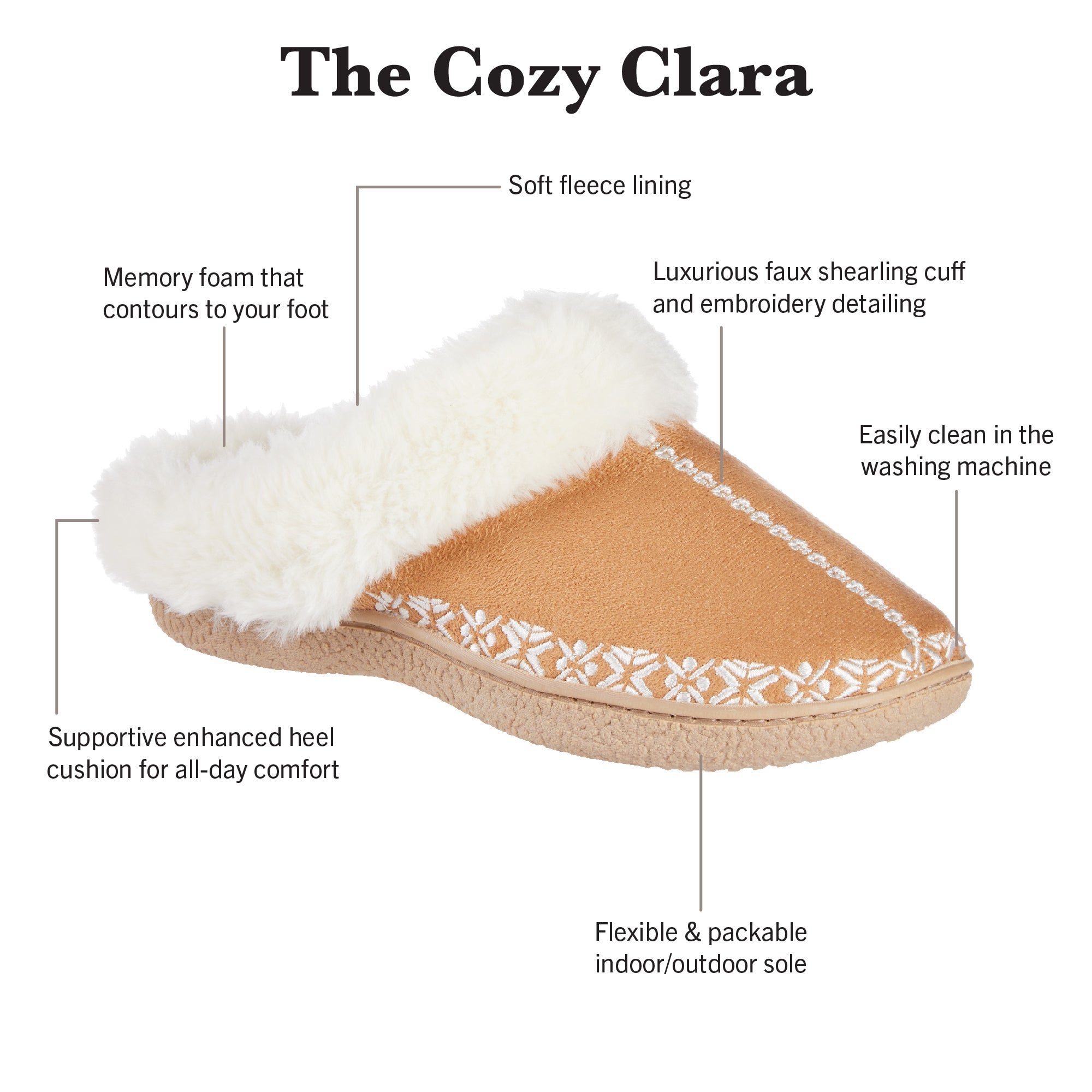 The Cozy Clara

Soft fleece lining

Memory foam that contours to your foot

Luxurious faux shearling cuff and embroidery detailing

Easily clean in the washing machine

Supportive enhanced heel cushion for all-day comfort

Flexible & packable indoor/outdoor sole