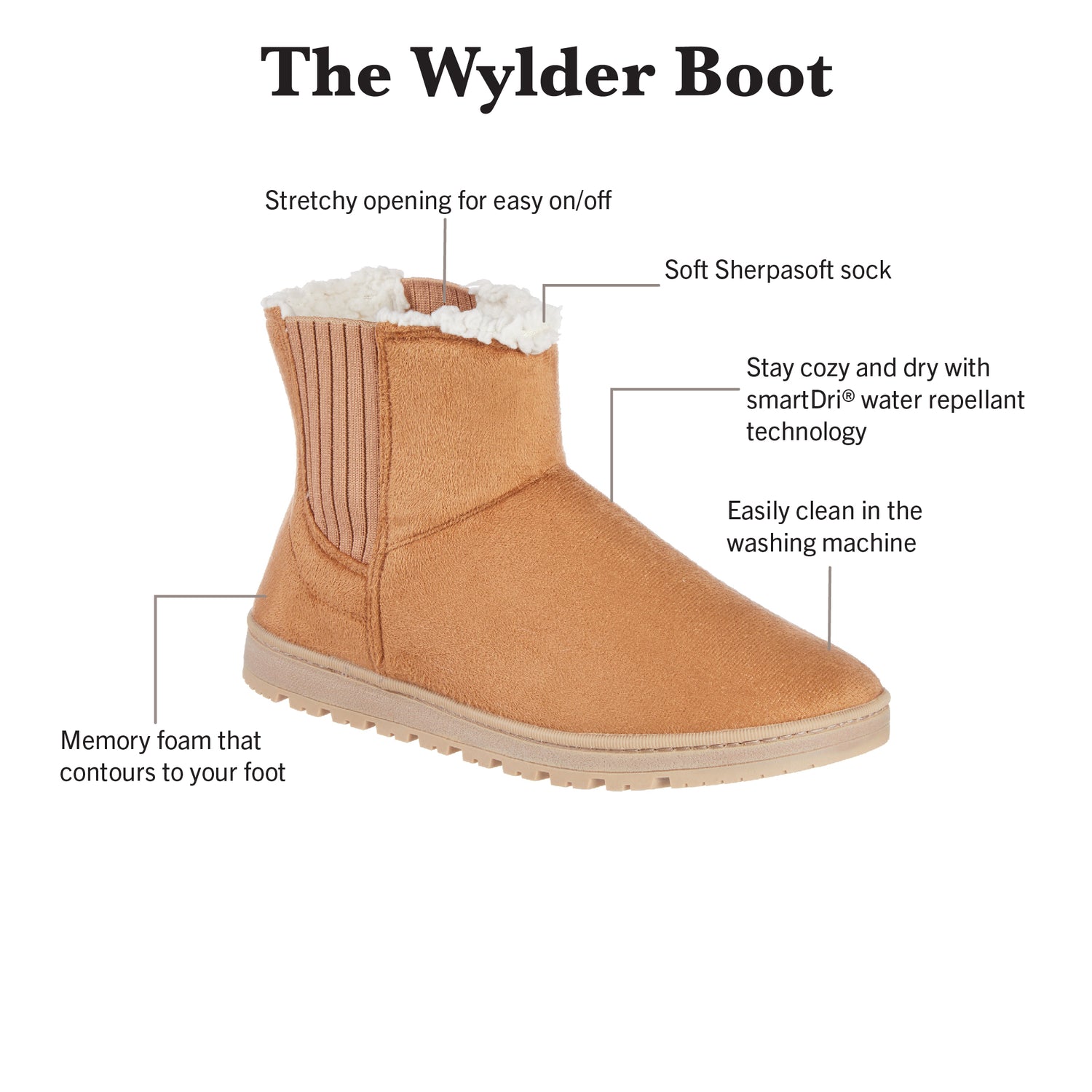 The Wylder Boot

Stretchy opening for easy on/off

Soft Sherpasoft sock

Stay cozy and dry with smartDri® water repellant technology

Easily clean in the washing machine

Memory foam that contours to your foot