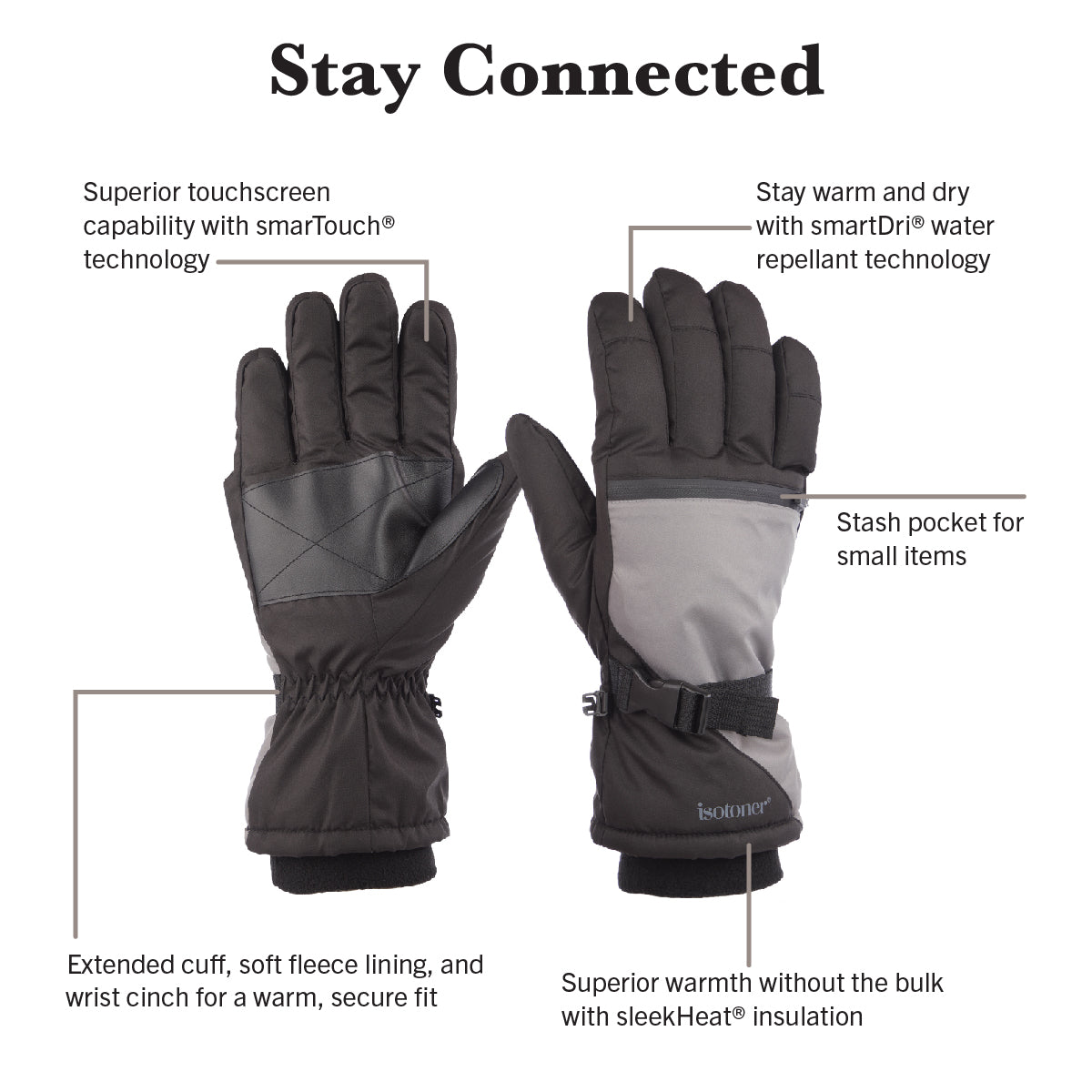 Stay Connected

Superior touchscreen capability with smarTouch® technology

Stay warm and dry with smartDri® water repellant technology

Stash pocket for small items

isotoner®

Extended cuff, soft fleece lining, and wrist cinch for a warm, secure fit

Superior warmth without the bulk with sleekHeat® insulation